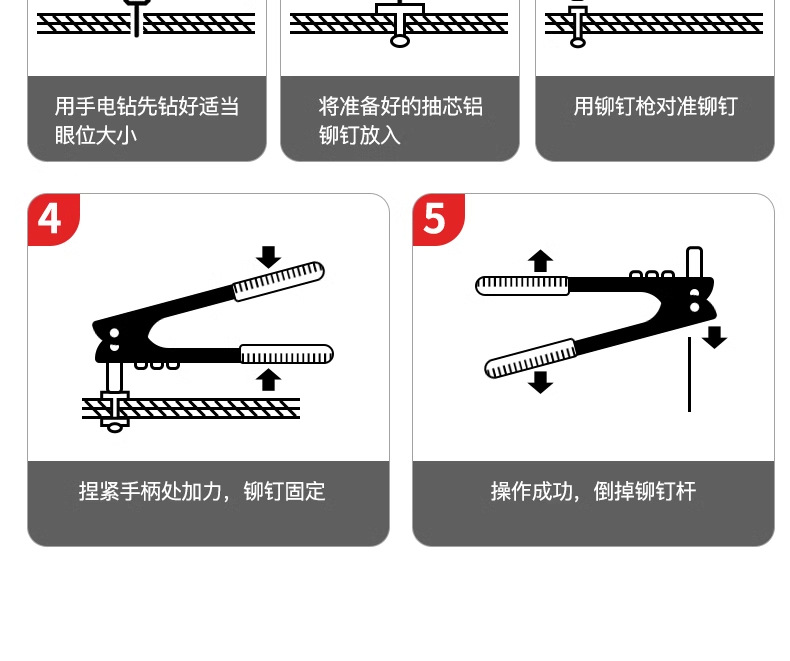 用手电钻先钻好适当眼位大小

将准备好的抽芯铝铆钉放入

用铆钉枪对准铆钉

4

捏紧手柄处加力，铆钉固定

5

操作成功，倒掉铆钉杆