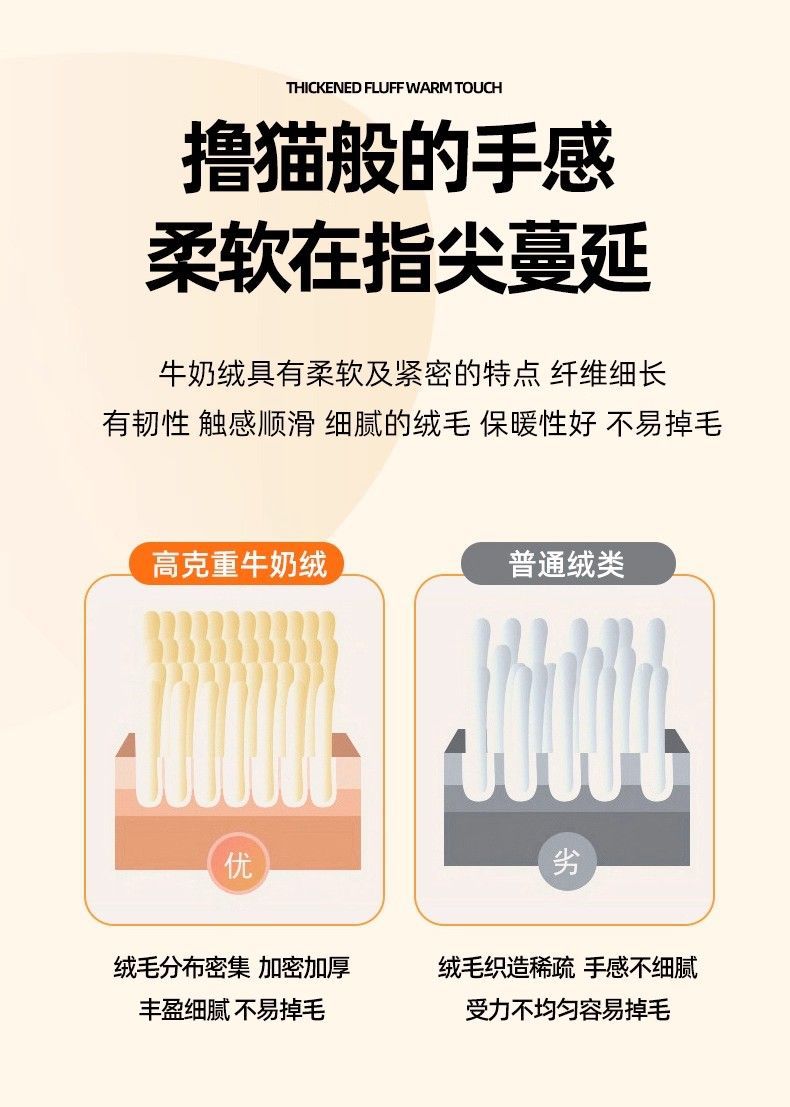 THICKENED FLUFF WARM TOUCH

撸猫般的手感
柔软在指尖蔓延

牛奶绒具有柔软及紧密的特点 纤维细长
有韧性 触感顺滑 细腻的绒毛 保暖性好 不易掉毛

高克重牛奶绒

优

绒毛分布密集 加密加厚
丰盈细腻 不易掉毛

普通绒类

劣

绒毛织造稀疏 手感不细腻
受力不均匀容易掉毛