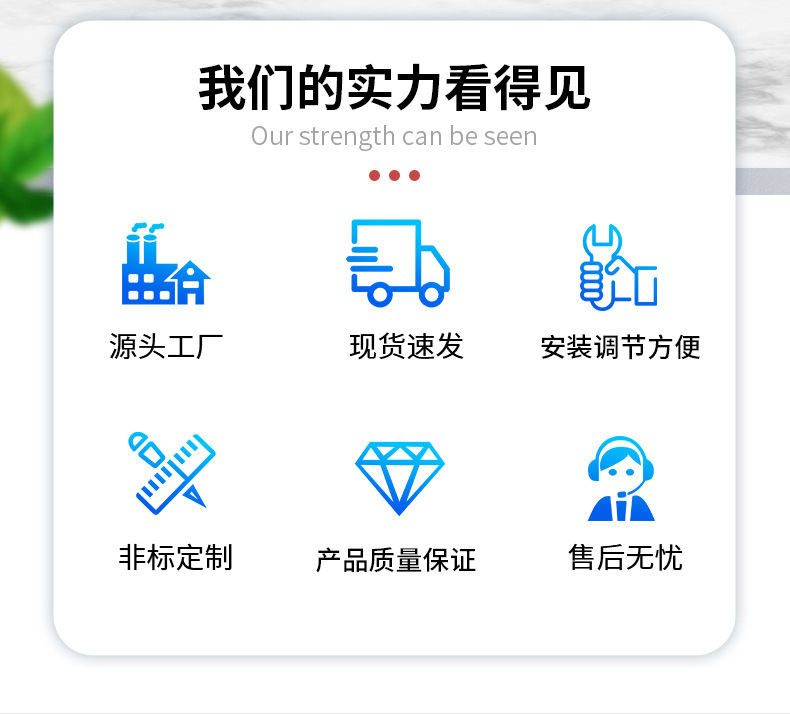 我们的实力看得见

Our strength can be seen

源头工厂

现货速发

安装调节方便

非标定制

产品质量保证

售后无忧