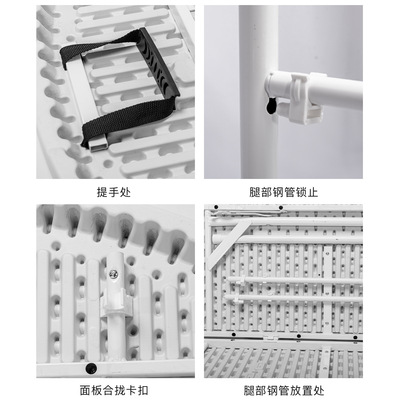 提手处

腿部钢管锁止

面板合拢卡扣

腿部钢管放置处