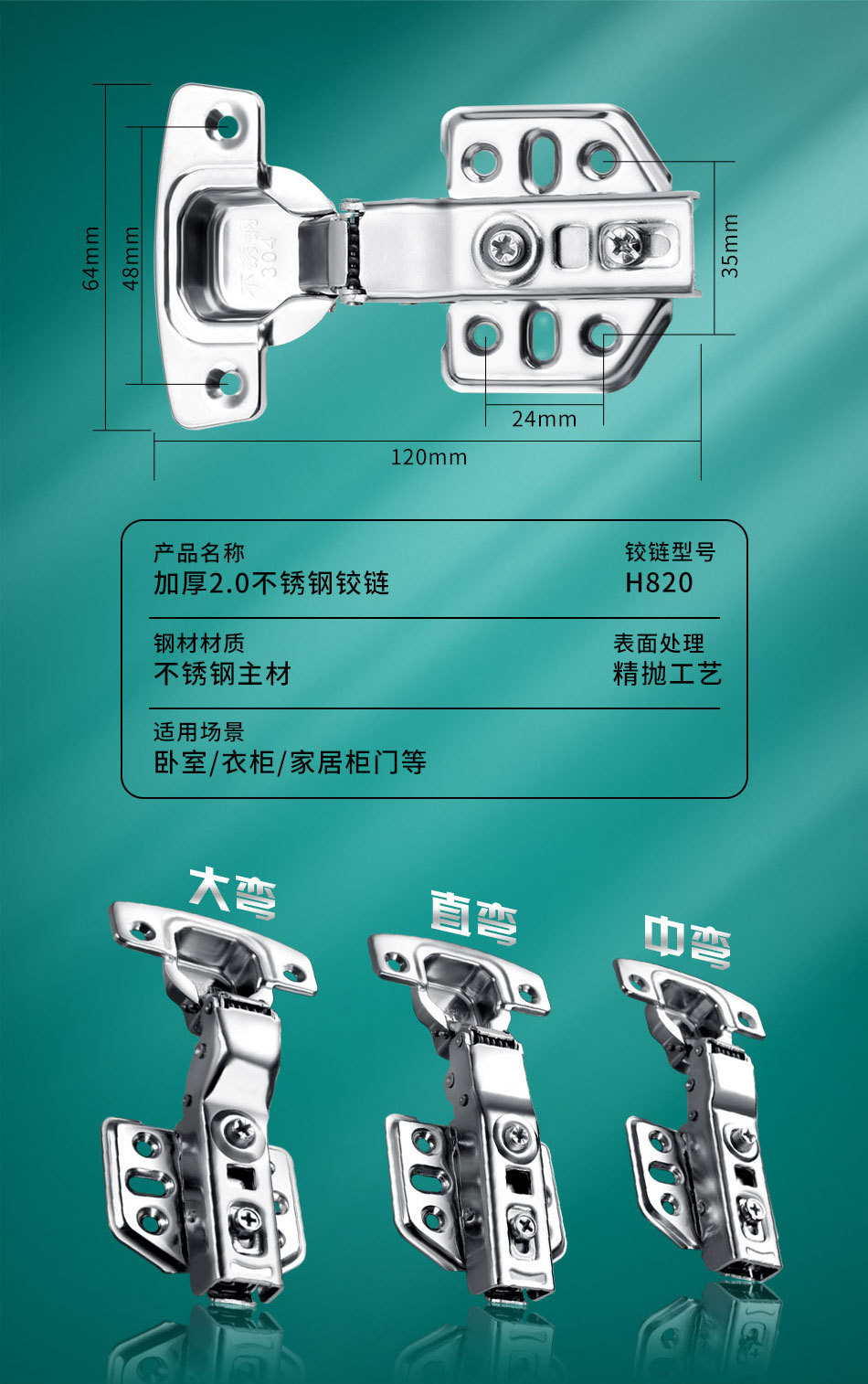 64mm
48mm
不锈钢
304
35mm
24mm
120mm

产品名称
加厚2.0不锈钢铰链

铰链型号
H820

钢材材质
不锈钢主材

表面处理
精抛工艺

适用场景
卧室/衣柜/家居柜门等

大弯

直弯

中弯