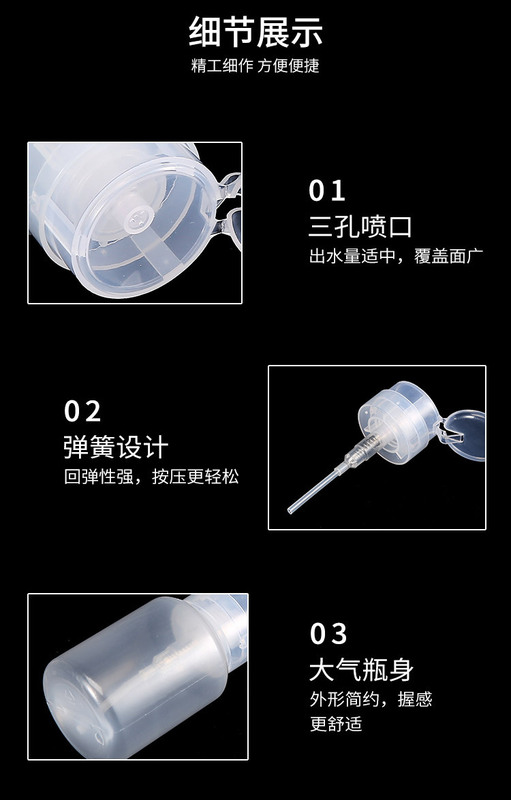 细节展示
精工细作 方便便捷

01
三孔喷口
出水量适中，覆盖面广

02
弹簧设计
回弹性强，按压更轻松

03
大气瓶身
外形简约，握感更舒适