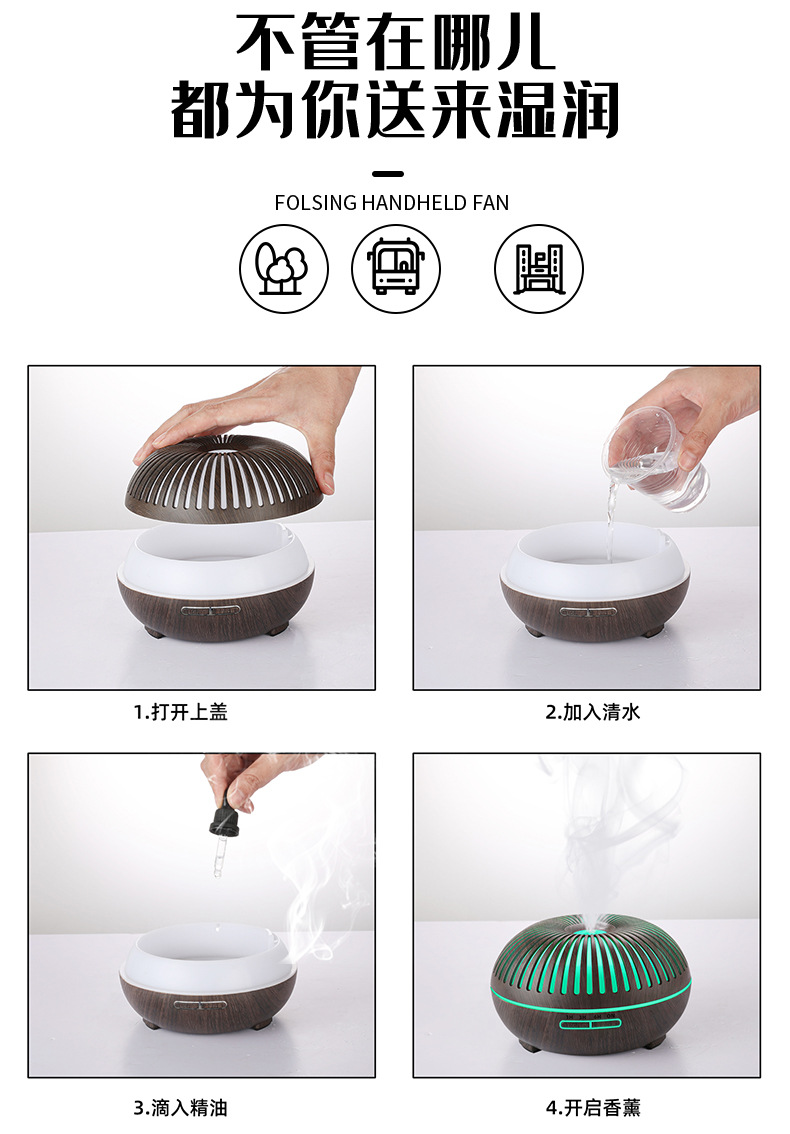 不管在哪儿
都为你送来湿润

FOLSING HANDHELD FAN

1.打开上盖

2.加入清水

3.滴入精油

4.开启香薰