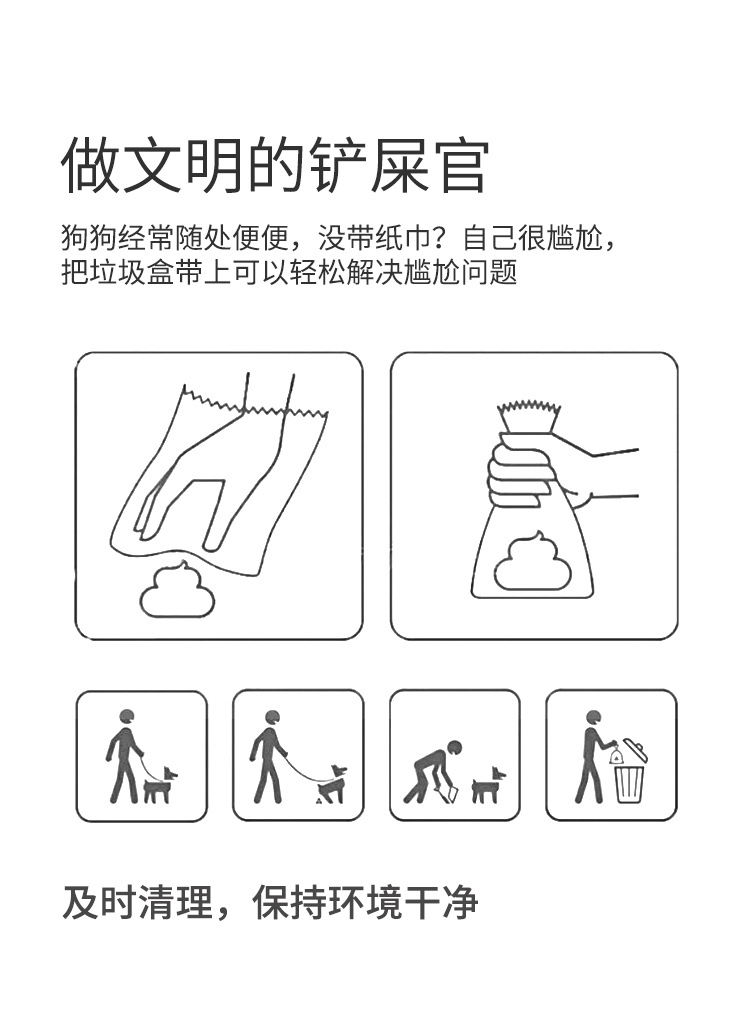 做文明的铲屎官

狗狗经常随处便便，没带纸巾？自己很尴尬，把垃圾盒带上可以轻松解决尴尬问题

及时清理，保持环境干净