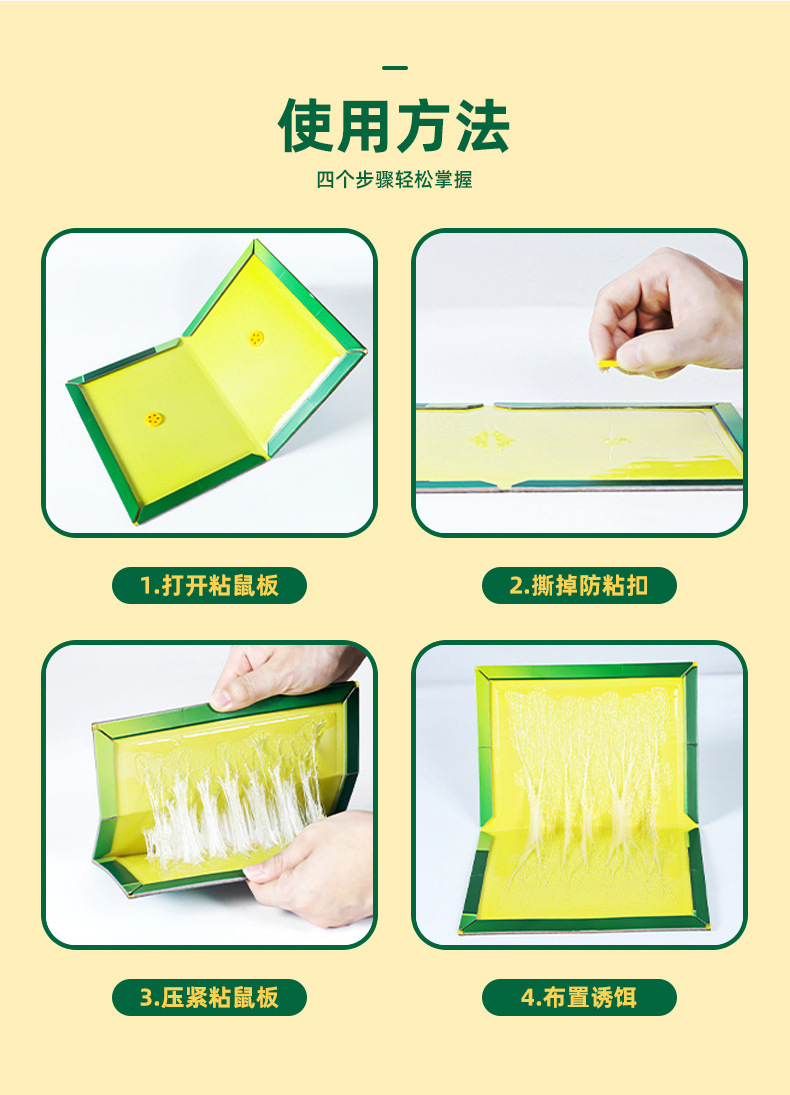 使用方法

四个步骤轻松掌握

1.打开粘鼠板

2.撕掉防粘扣

3.压紧粘鼠板

4.布置诱饵