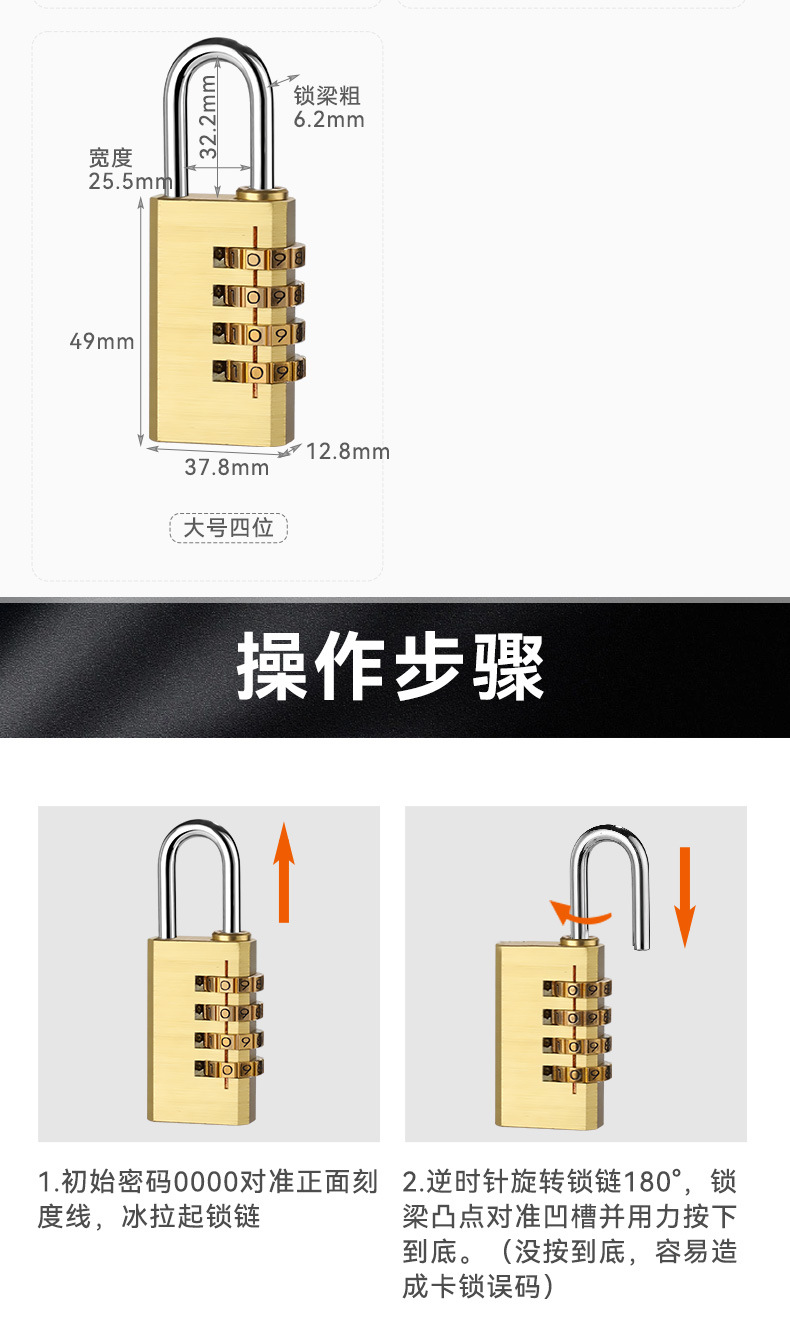 32.2mm

锁梁粗
6.2mm

宽度
25.5mm

49mm

37.8mm

12.8mm

大号四位

操作步骤

1.初始密码0000对准正面刻度线，冰拉起锁链

2.逆时针旋转锁链180°，锁梁凸点对准凹槽并用力按下到底。（没按到底，容易造成卡锁误码）