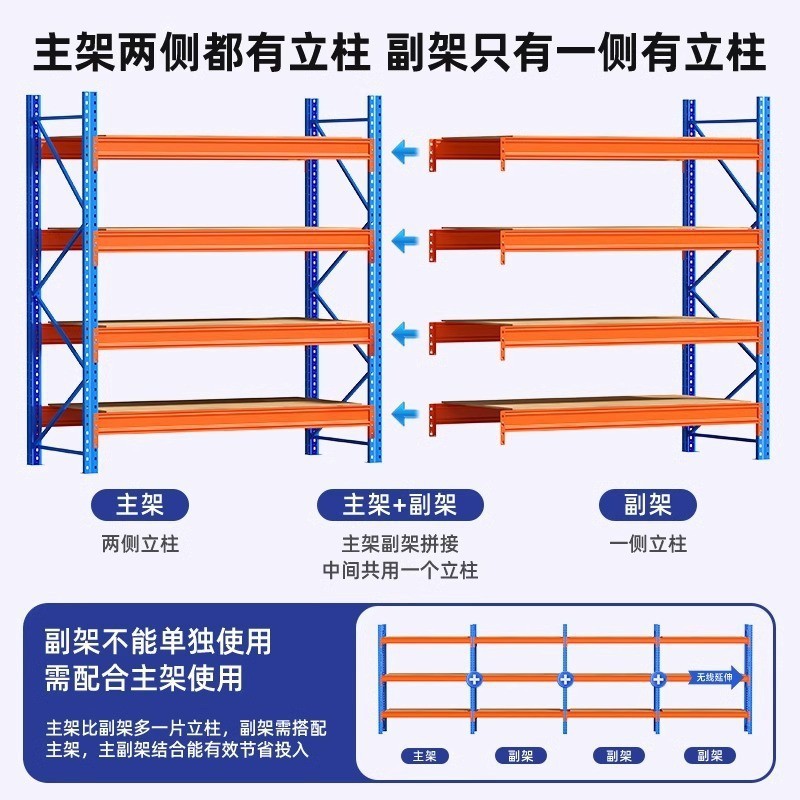 主架两侧都有立柱 副架只有一侧有立柱

主架
两侧立柱

主架+副架
主架副架拼接
中间共用一个立柱

副架
一侧立柱

副架不能单独使用
需配合主架使用

主架比副架多一片立柱，副架需搭配主架，主副架结合能有效节省投入

无线延伸

主架

副架

副架

副架