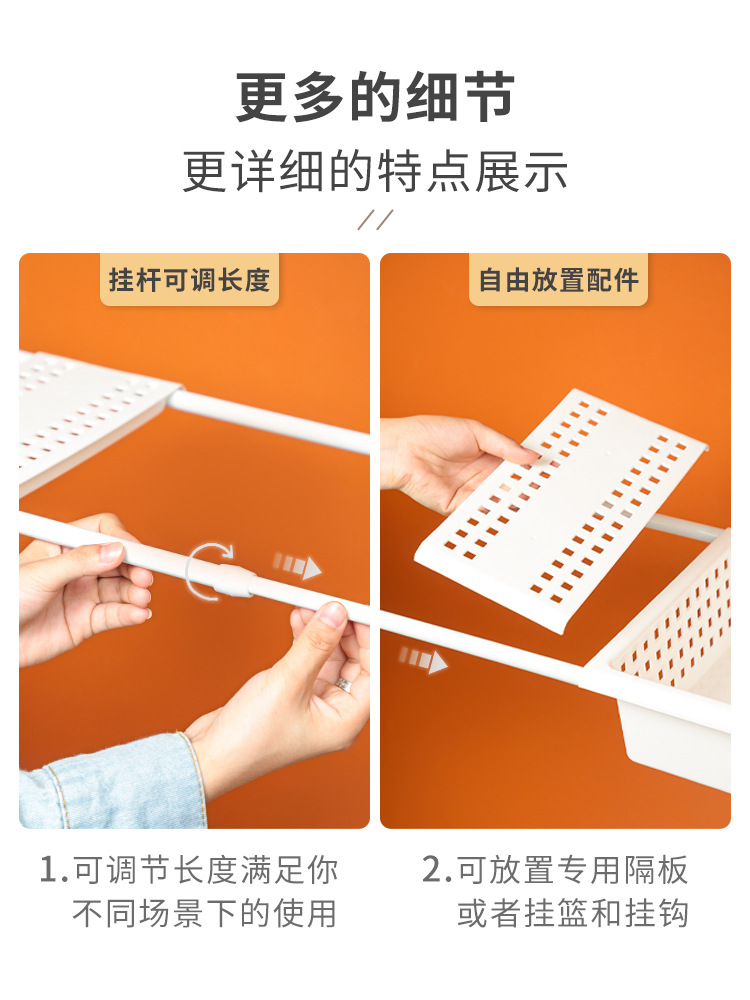 更多的细节
更详细的特点展示
//

挂杆可调长度

自由放置配件

1.可调节长度满足你不同场景下的使用

2.可放置专用隔板或者挂篮和挂钩