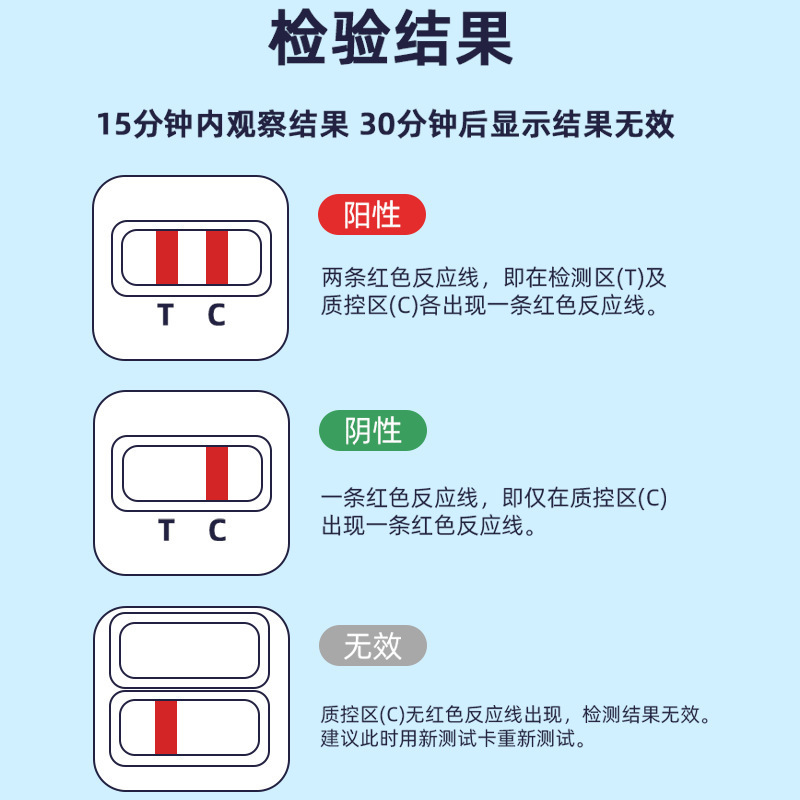 检验结果

15分钟内观察结果 30分钟后显示结果无效

T C

阳性

两条红色反应线，即在检测区(T)及质控区(C)各出现一条红色反应线。

T C

阴性

一条红色反应线，即仅在质控区(C)出现一条红色反应线。

无效

质控区(C)无红色反应线出现，检测结果无效。建议此时用新测试卡重新测试。