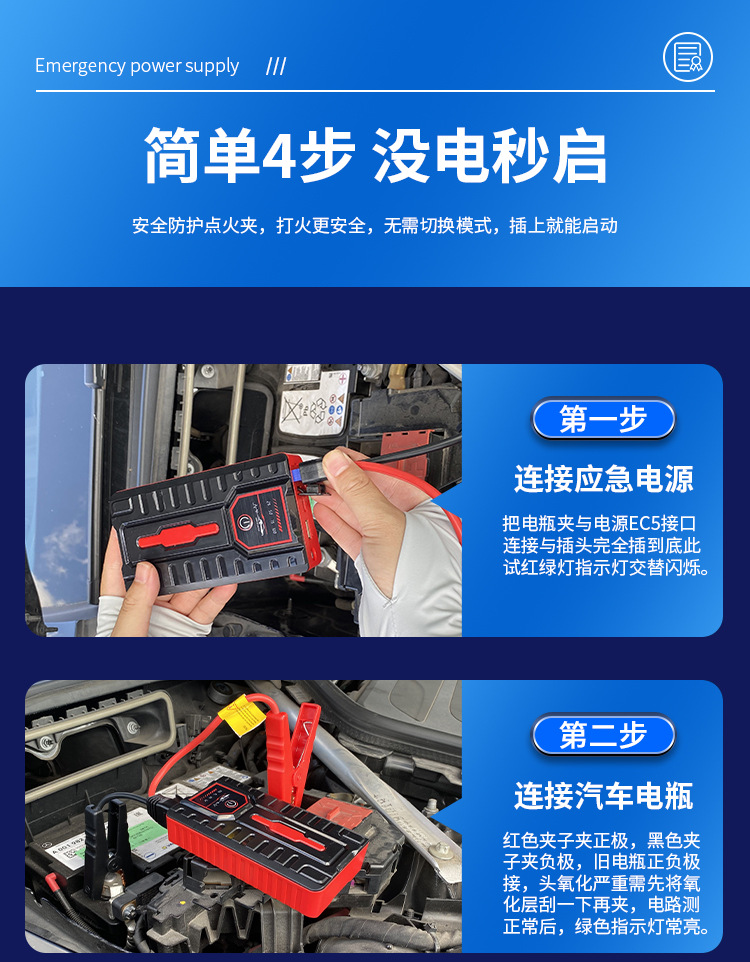 Emergency power supply ///

简单4步 没电秒启

安全防护点火夹，打火更安全，无需切换模式，插上就能启动

第一步

连接应急电源

把电瓶夹与电源EC5接口连接与插头完全插到底此试红绿灯指示灯交替闪烁。

第二步

连接汽车电瓶

红色夹子夹正极，黑色夹子夹负极，旧电瓶正负极接，头氧化严重需先将氧化层刮一下再夹，电路测正常后，绿色指示灯常亮。