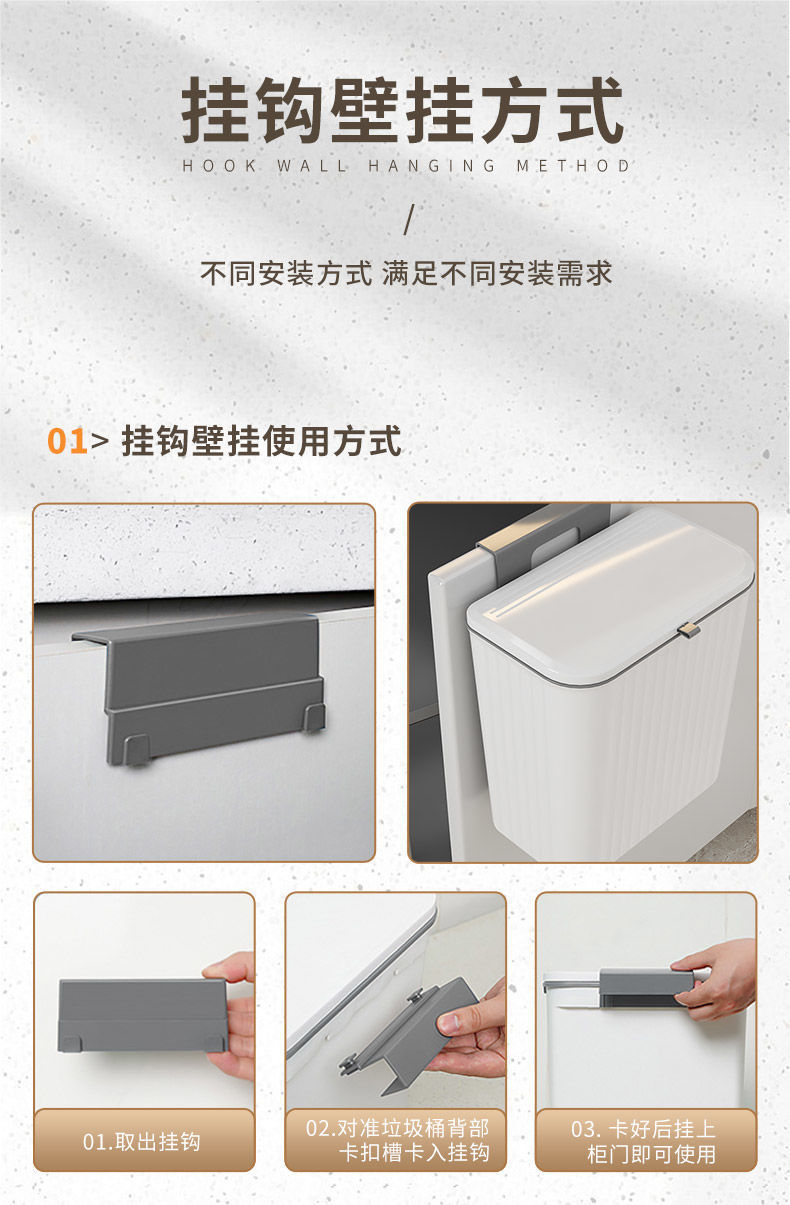 挂钩壁挂方式

HOOK WALL HANGING METHOD

/

不同安装方式 满足不同安装需求

01> 挂钩壁挂使用方式

01.取出挂钩

02.对准垃圾桶背部卡扣槽卡入挂钩

03. 卡好后挂上柜门即可使用