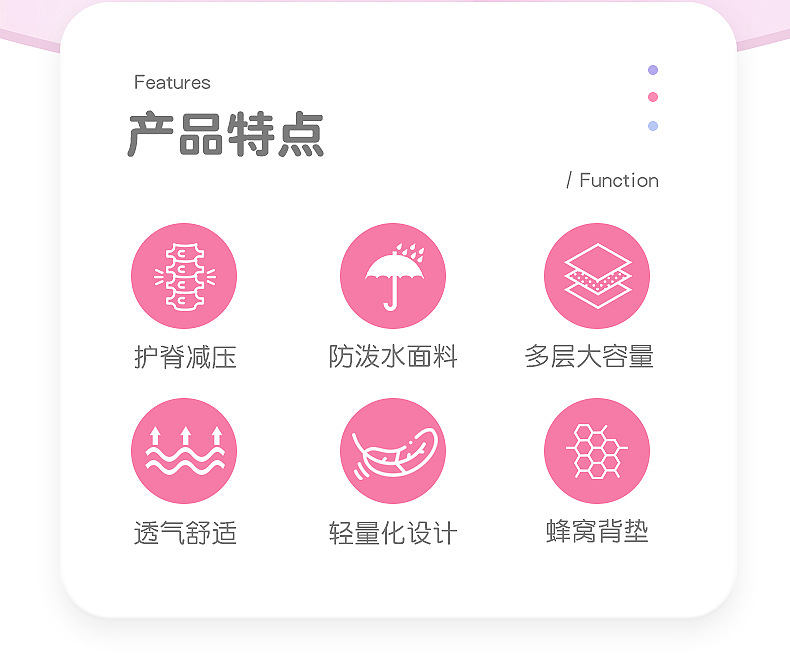 Features

产品特点

/ Function

护脊减压

防泼水面料

多层大容量

透气舒适

轻量化设计

蜂窝背垫