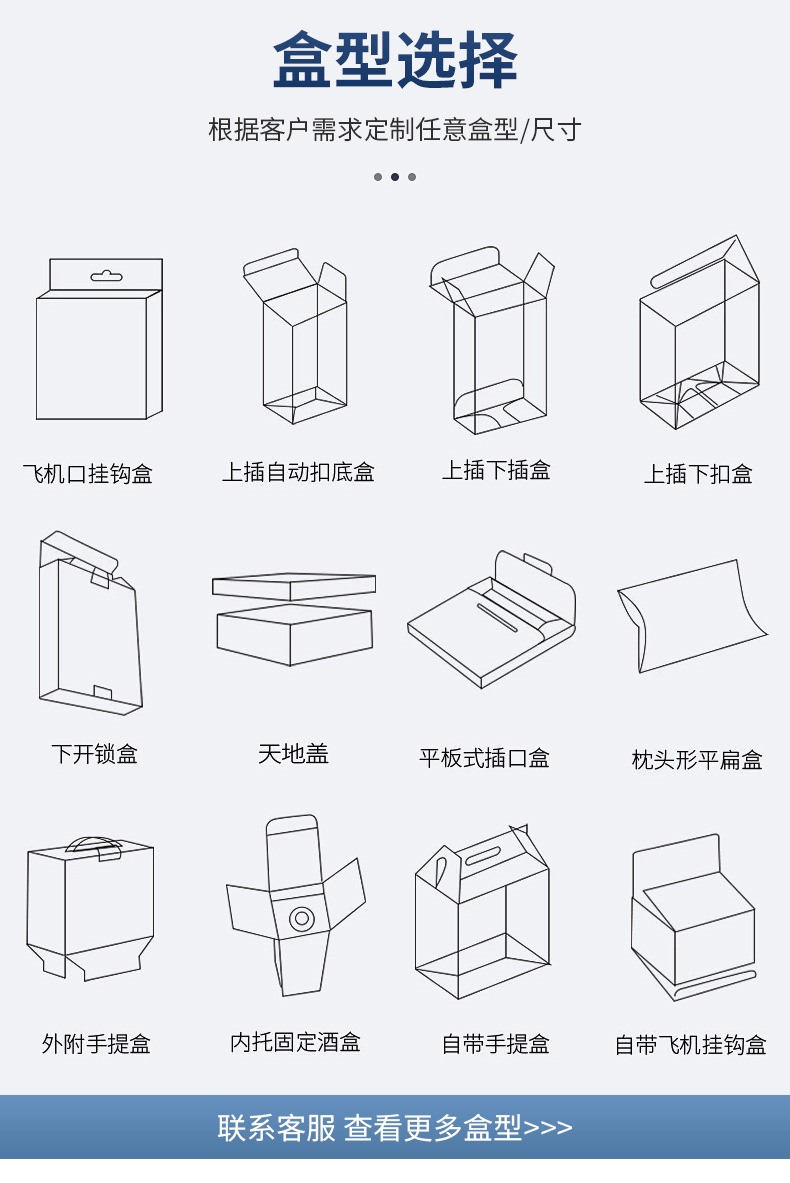 盒型选择

根据客户需求定制任意盒型/尺寸

飞机口挂钩盒

上插自动扣底盒

上插下插盒

上插下扣盒

下开锁盒

天地盖

平板式插口盒

枕头形平扁盒

外附手提盒

内托固定酒盒

自带手提盒

自带飞机挂钩盒

联系客服 查看更多盒型>>>