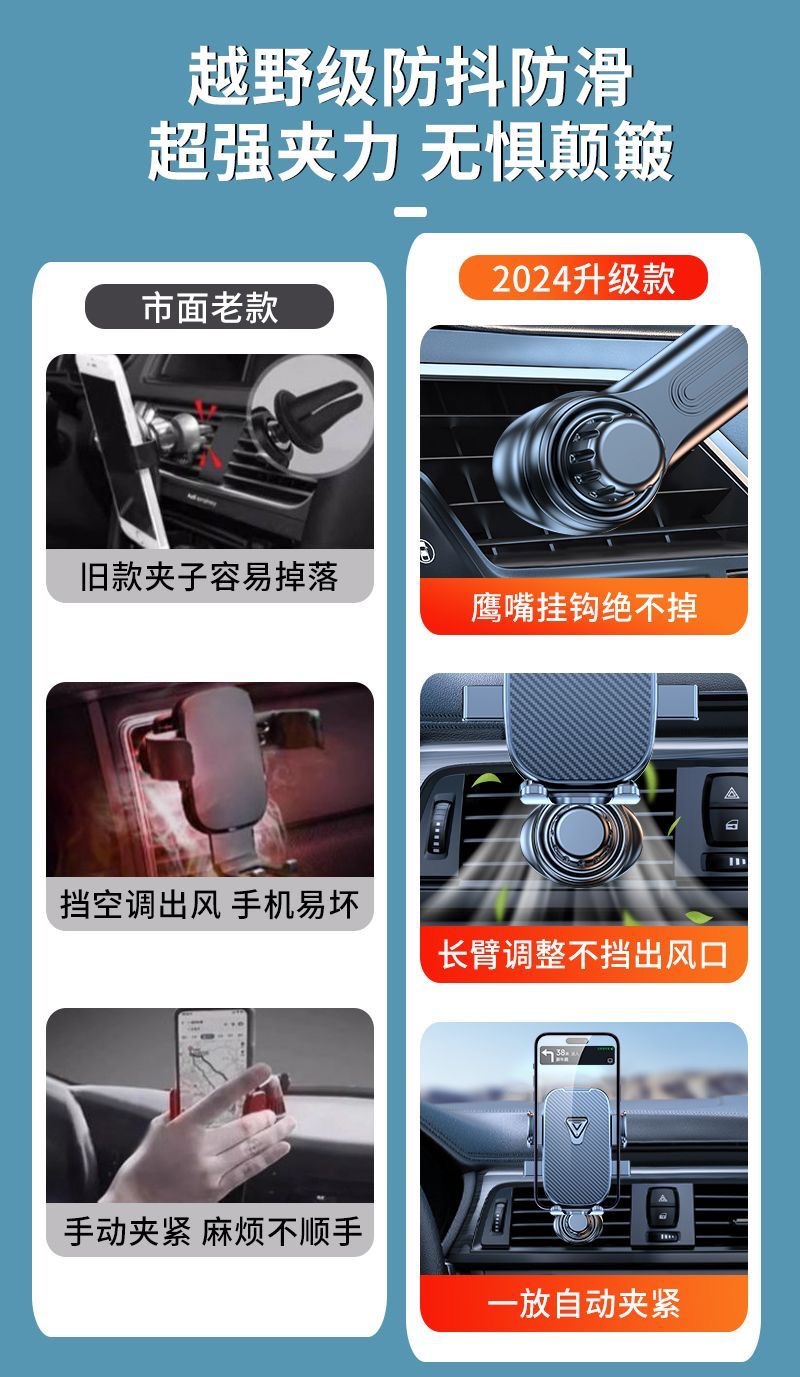 越野级防抖防滑
超强夹力 无惧颠簸

市面老款

旧款夹子容易掉落

挡空调出风 手机易坏

手动夹紧 麻烦不顺手

2024升级款

鹰嘴挂钩绝不掉

长臂调整不挡出风口

一放自动夹紧