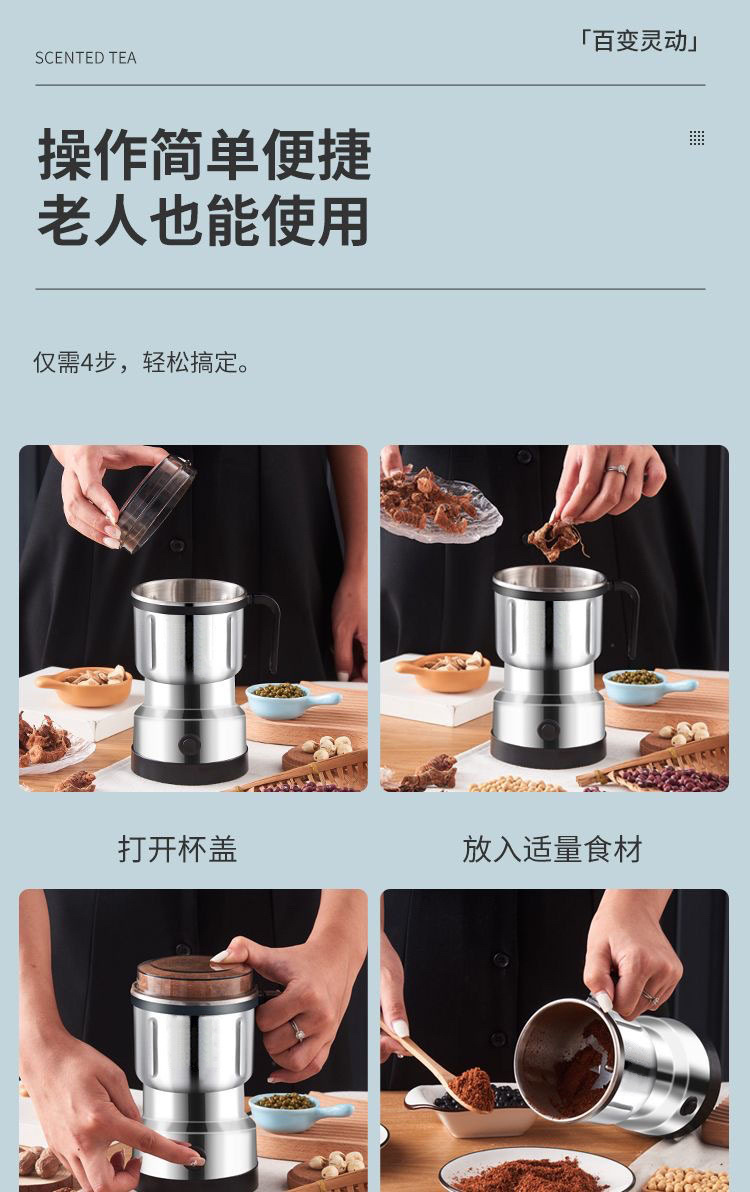 SCENTED TEA

「百变灵动」

操作简单便捷
老人也能使用

仅需4步，轻松搞定。

打开杯盖

放入适量食材