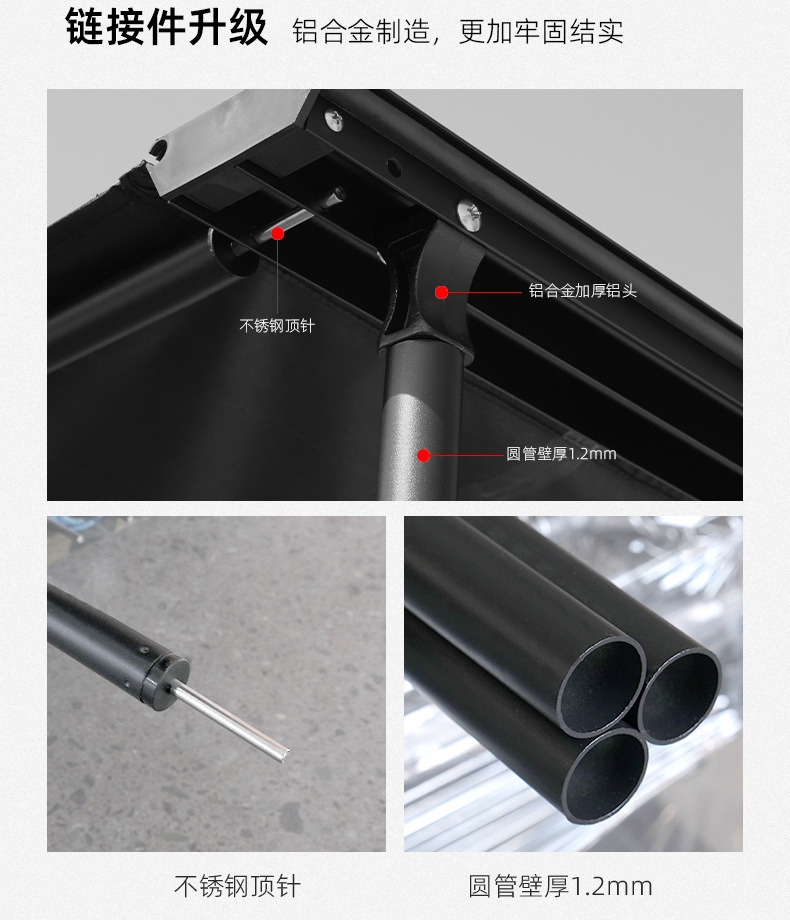 链接件升级 铝合金制造，更加牢固结实

不锈钢顶针

铝合金加厚铝头

圆管壁厚1.2mm

不锈钢顶针

圆管壁厚1.2mm