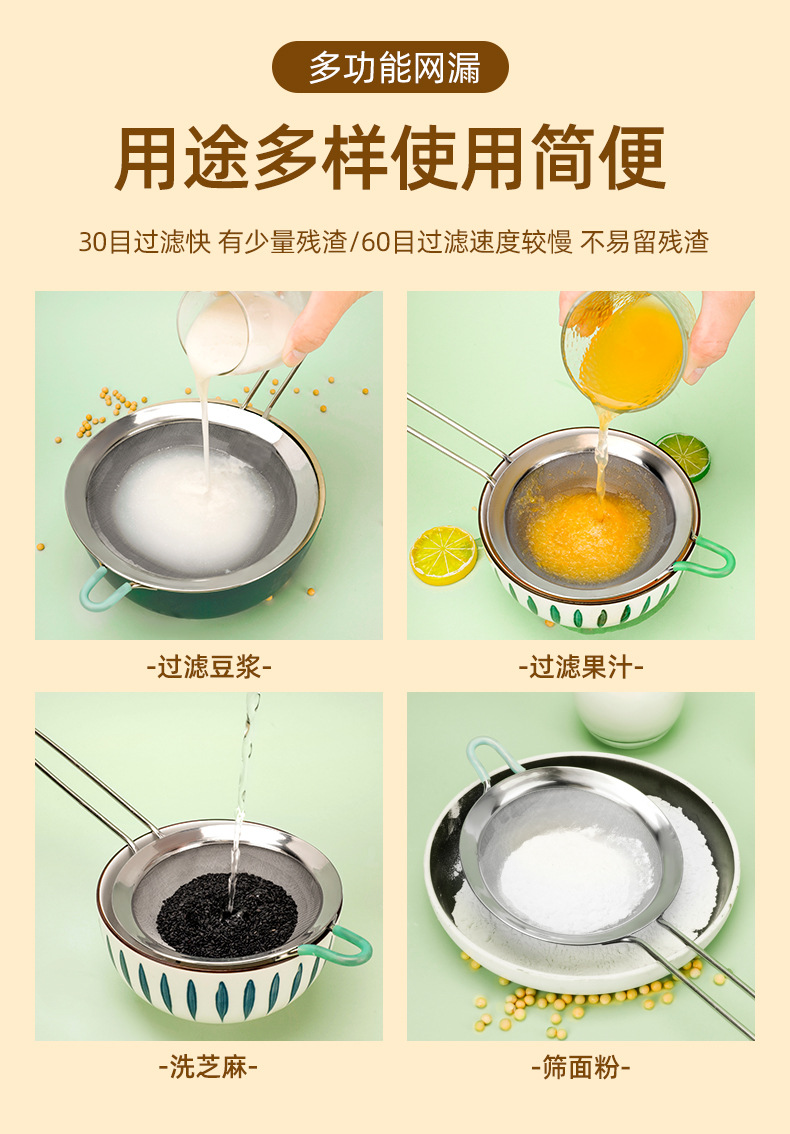 多功能网漏

用途多样使用简便

30目过滤快 有少量残渣/60目过滤速度较慢 不易留残渣

-过滤豆浆-

-过滤果汁-

-洗芝麻-

-筛面粉-