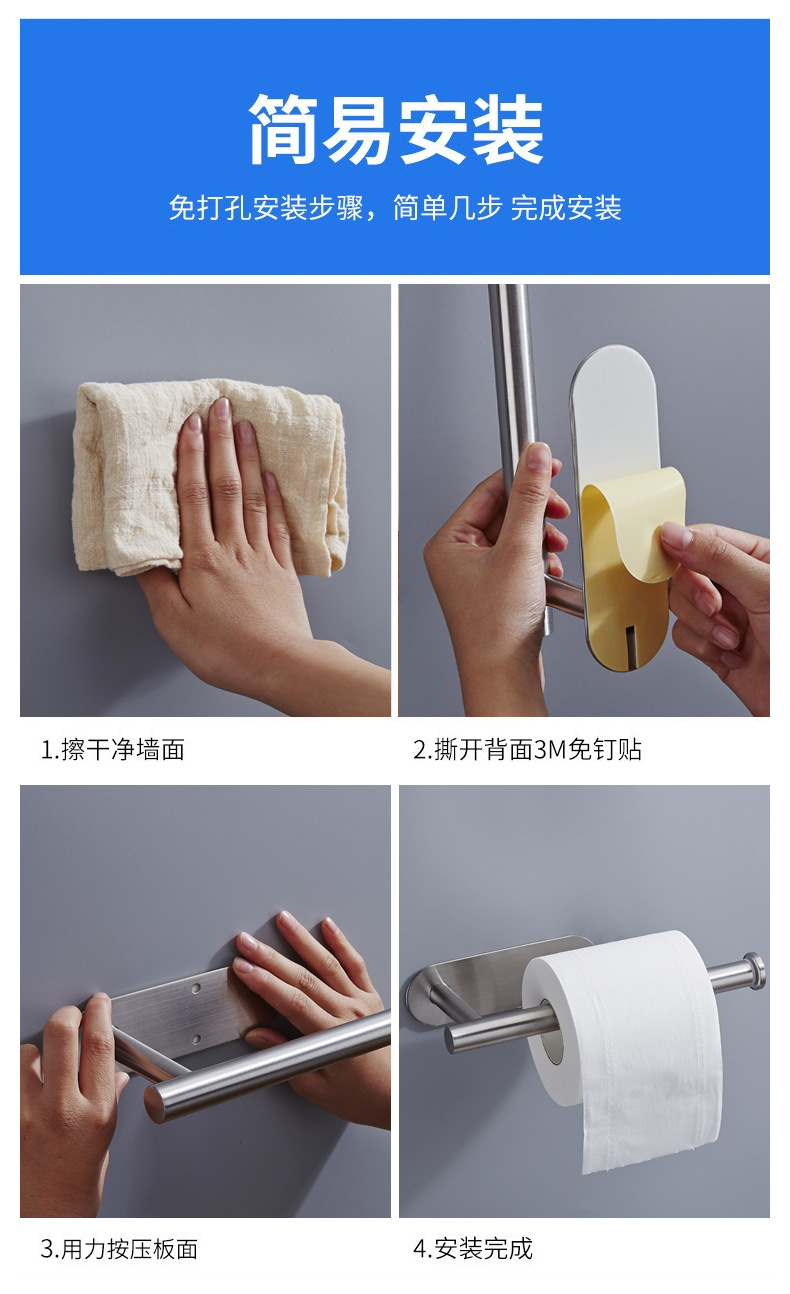 简易安装

免打孔安装步骤，简单几步 完成安装

1.擦干净墙面

2.撕开背面3M免钉贴

3.用力按压板面

4.安装完成