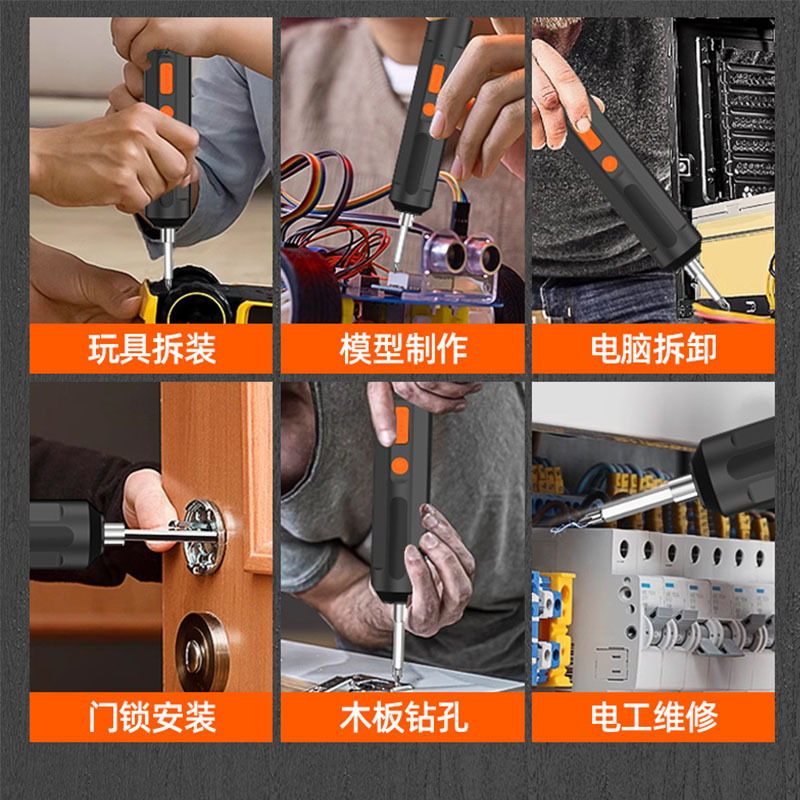 玩具拆装

模型制作

电脑拆卸

门锁安装

木板钻孔

电工维修