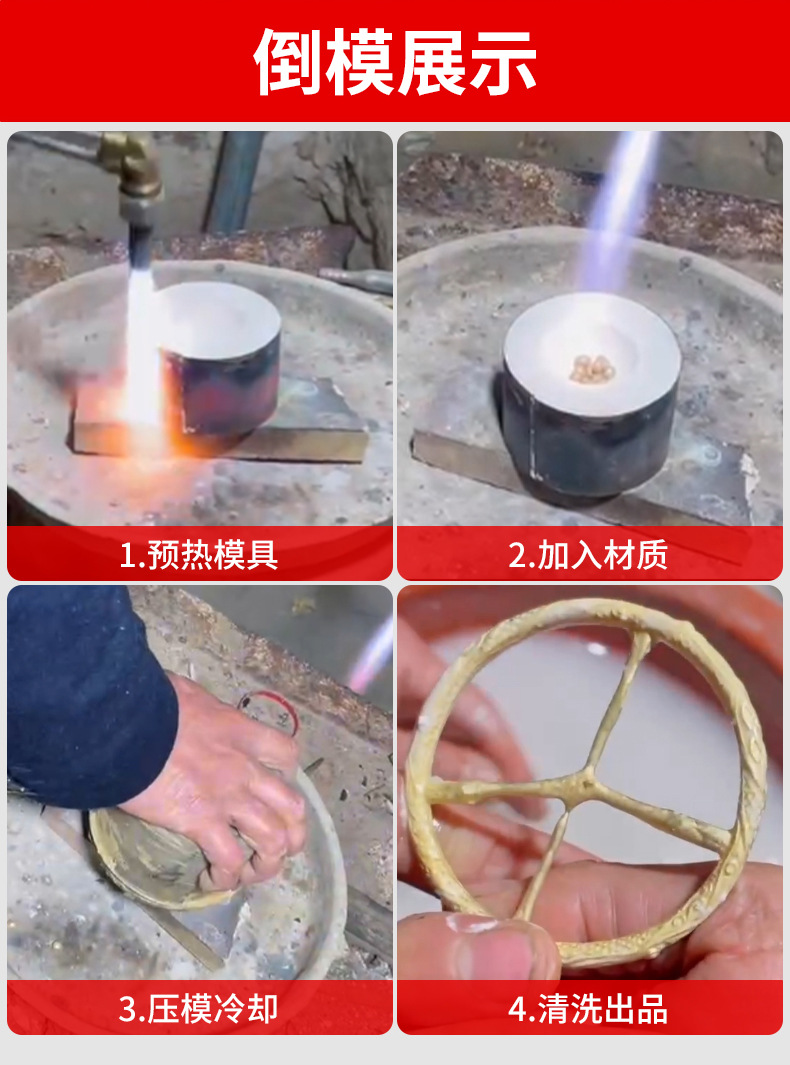 倒模展示

1.预热模具

2.加入材质

3.压模冷却

4.清洗出品