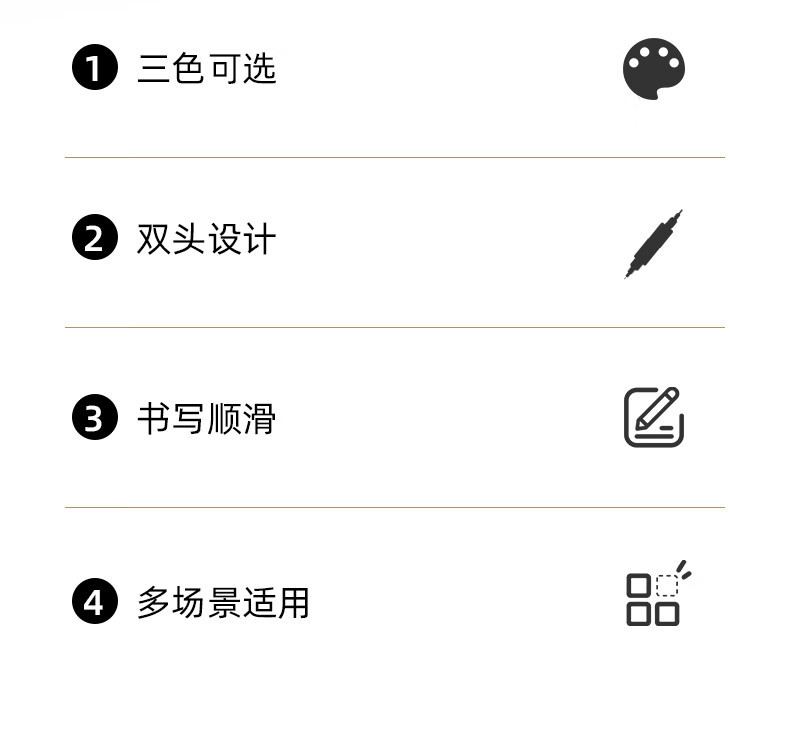 1 三色可选

2 双头设计

3 书写顺滑

4 多场景适用