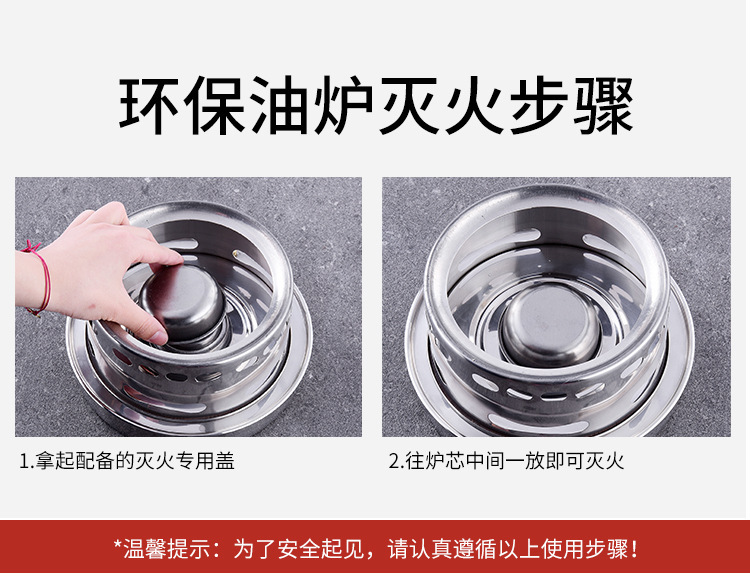 环保油炉灭火步骤

1.拿起配备的灭火专用盖

2.往炉芯中间一放即可灭火

*温馨提示：为了安全起见，请认真遵循以上使用步骤！