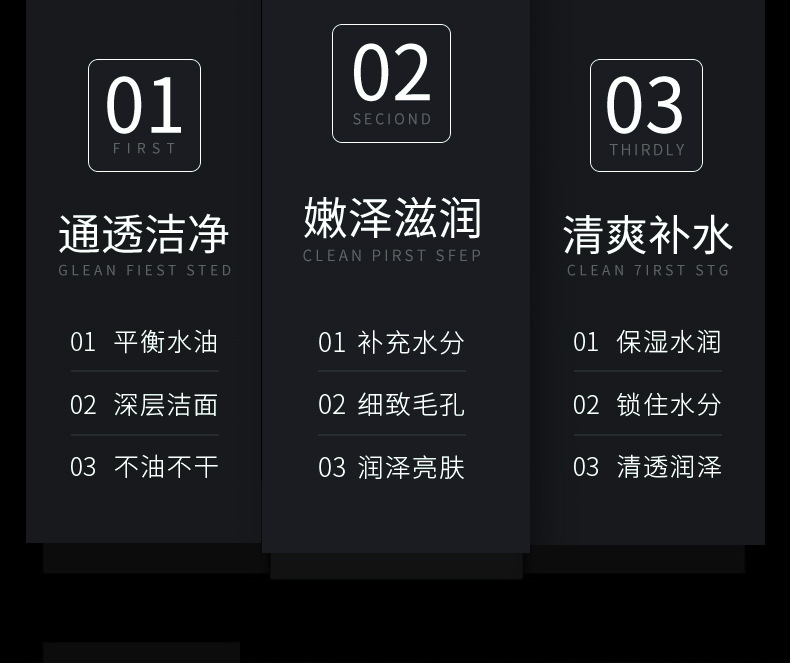 01
FIRST

通透洁净
GLEAN FIEST STED

01 平衡水油
02 深层洁面
03 不油不干

02
SECIOND

嫩泽滋润
CLEAN PIRST SFEP

01 补充水分
02 细致毛孔
03 润泽亮肤

03
THIRDLY

清爽补水
CLEAN 7IRST STG

01 保湿水润
02 锁住水分
03 清透润泽