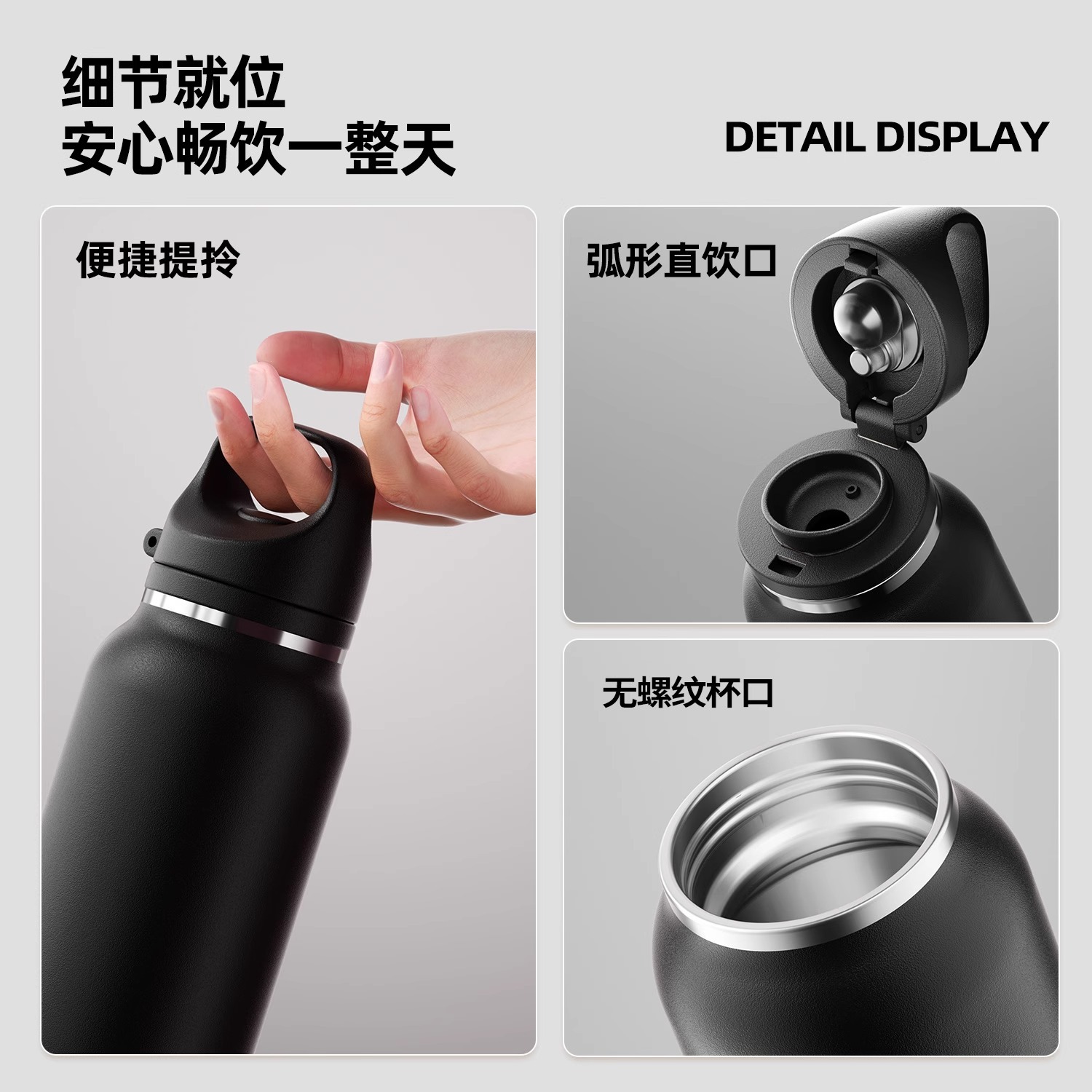 细节就位
安心畅饮一整天

DETAIL DISPLAY

便捷提拎

弧形直饮口

无螺纹杯口