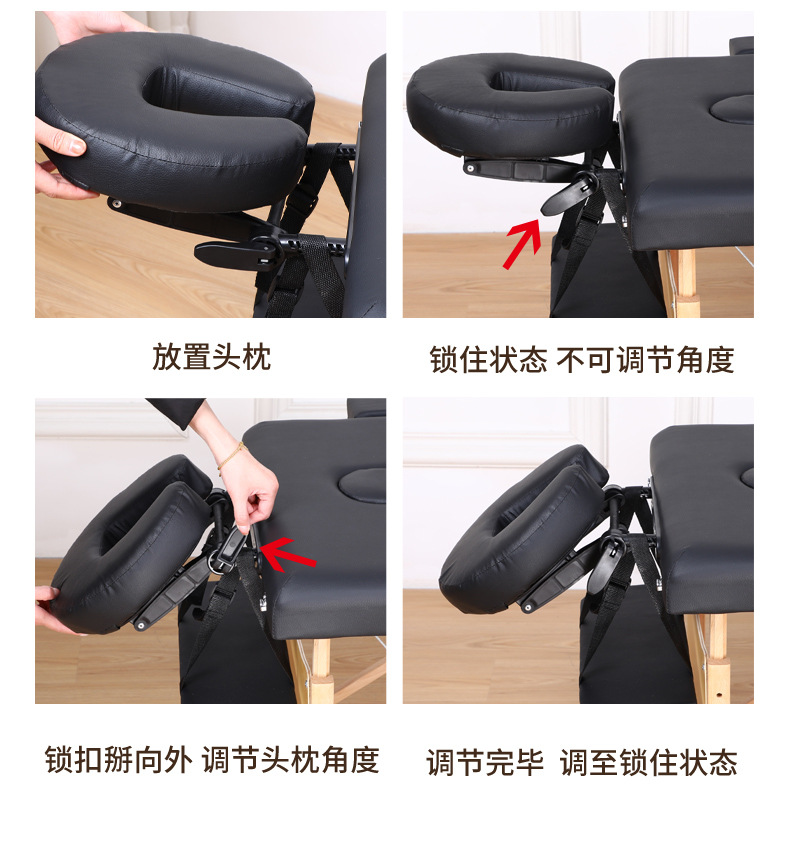 放置头枕

锁住状态 不可调节角度

锁扣掰向外 调节头枕角度

调节完毕 调至锁住状态