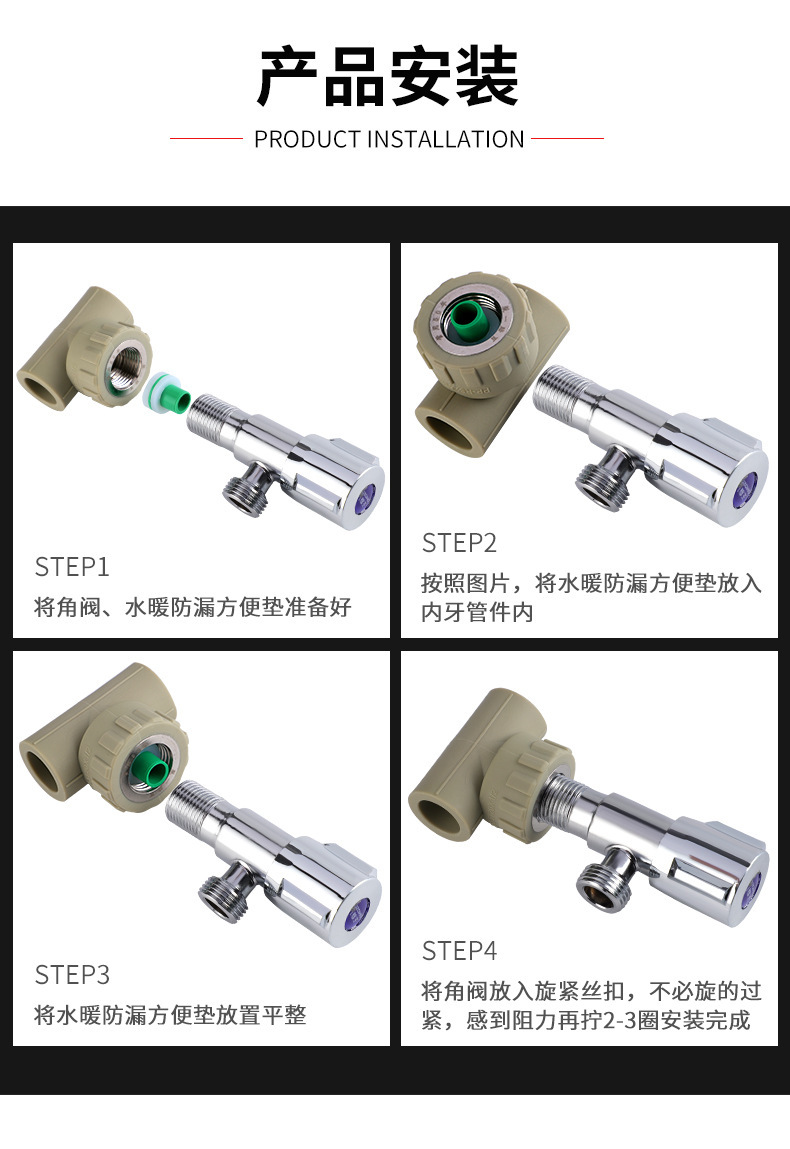 产品安装

PRODUCT INSTALLATION

STEP1
将角阀、水暖防漏方便垫准备好

STEP2
按照图片，将水暖防漏方便垫放入内牙管件内

STEP3
将水暖防漏方便垫放置平整

STEP4
将角阀放入旋紧丝扣，不必旋的过紧，感到阻力再拧2-3圈安装完成