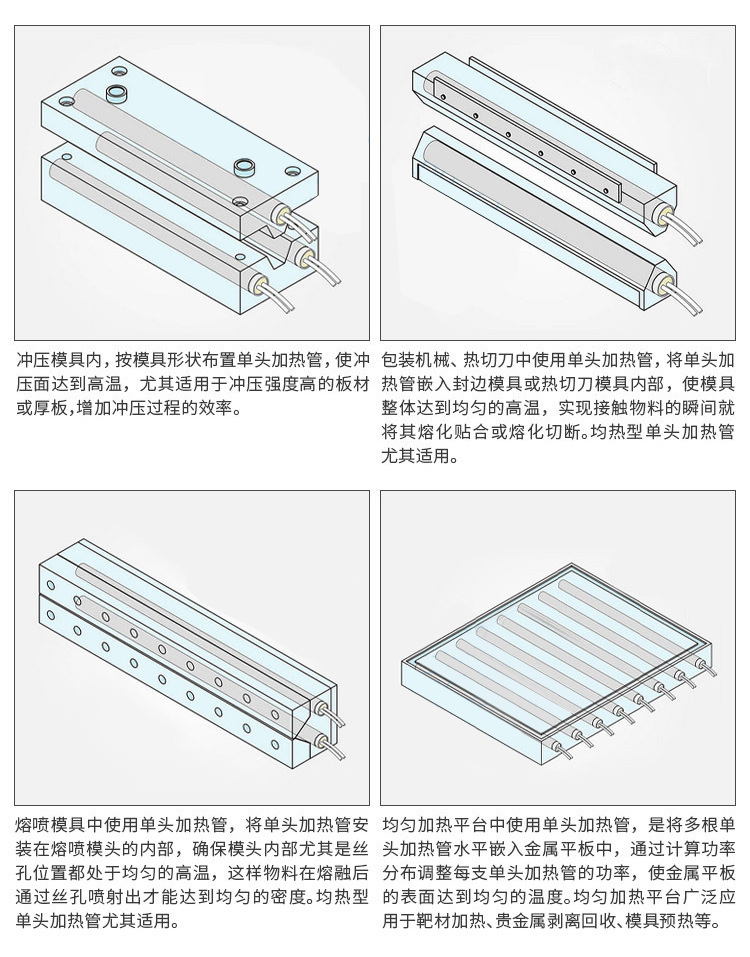 冲压模具内，按模具形状布置单头加热管，使冲压面达到高温，尤其适用于冲压强度高的板材或厚板，增加冲压过程的效率。

包装机械、热切刀中使用单头加热管，将单头加热管嵌入封边模具或热切刀模具内部，使模具整体达到均匀的高温，实现接触物料的瞬间就将其熔化贴合或熔化切断。均热型单头加热管尤其适用。

熔喷模具中使用单头加热管，将单头加热管安装在熔喷模头的内部，确保模头内部尤其是丝孔位置都处于均匀的高温，这样物料在熔融后通过丝孔喷射出才能达到均匀的密度。均热型单头加热管尤其适用。

均匀加热平台中使用单头加热管，是将多根单头加热管水平嵌入金属平板中，通过计算功率分布调整每支单头加热管的功率，使金属平板的表面达到均匀的温度。均匀加热平台广泛应用于靶材加热、贵金属剥离回收、模具预热等。