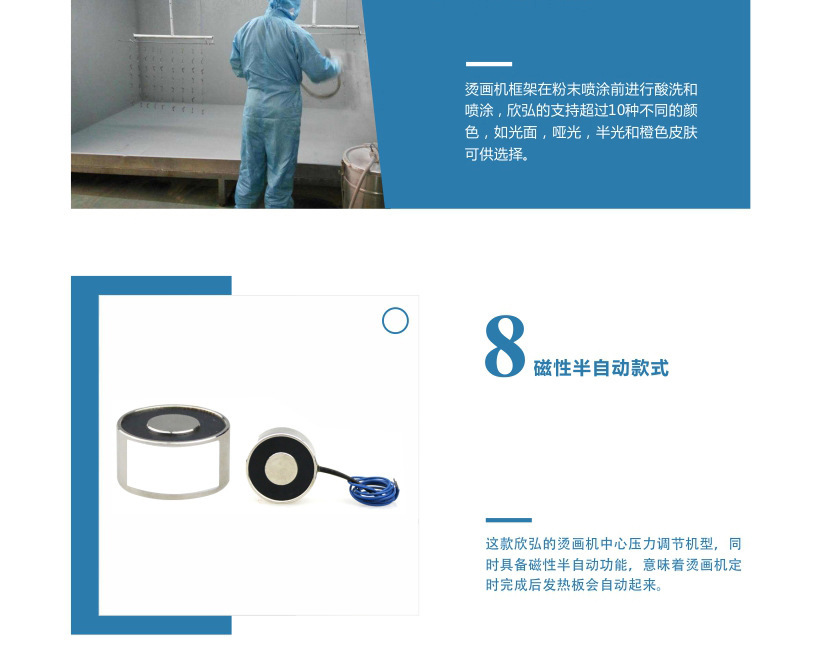 烫画机框架在粉末喷涂前进行酸洗和喷涂，欣弘的支持超过10种不同的颜色，如光面，哑光，半光和橙色皮肤可供选择。

8 磁性半自动款式

这款欣弘的烫画机中心压力调节机型，同时具备磁性半自动功能，意味着烫画机定时完成后发热板会自动起来。