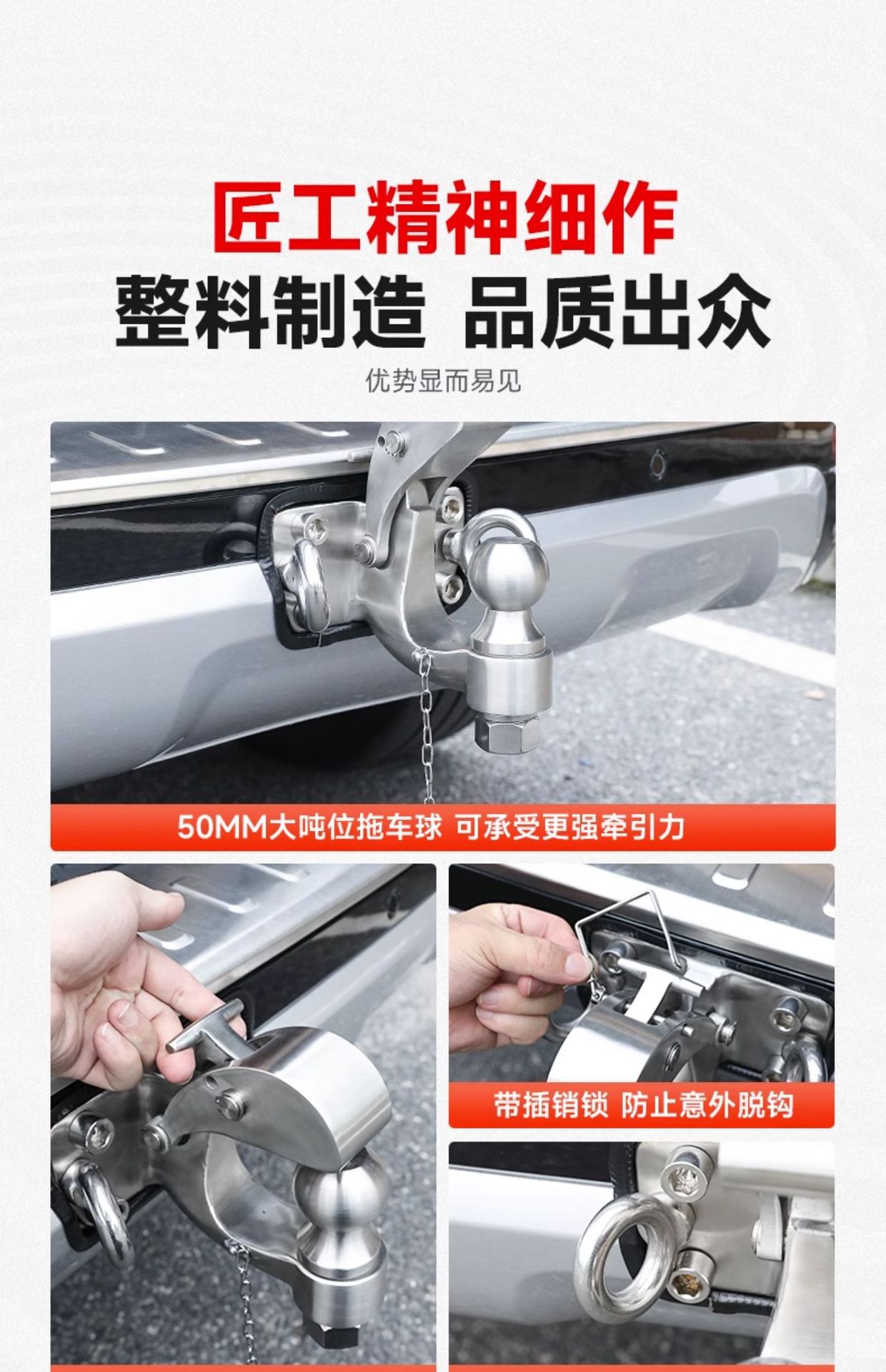 匠工精神细作

整料制造 品质出众

优势显而易见

50MM大吨位拖车球 可承受更强牵引力

带插销锁 防止意外脱钩