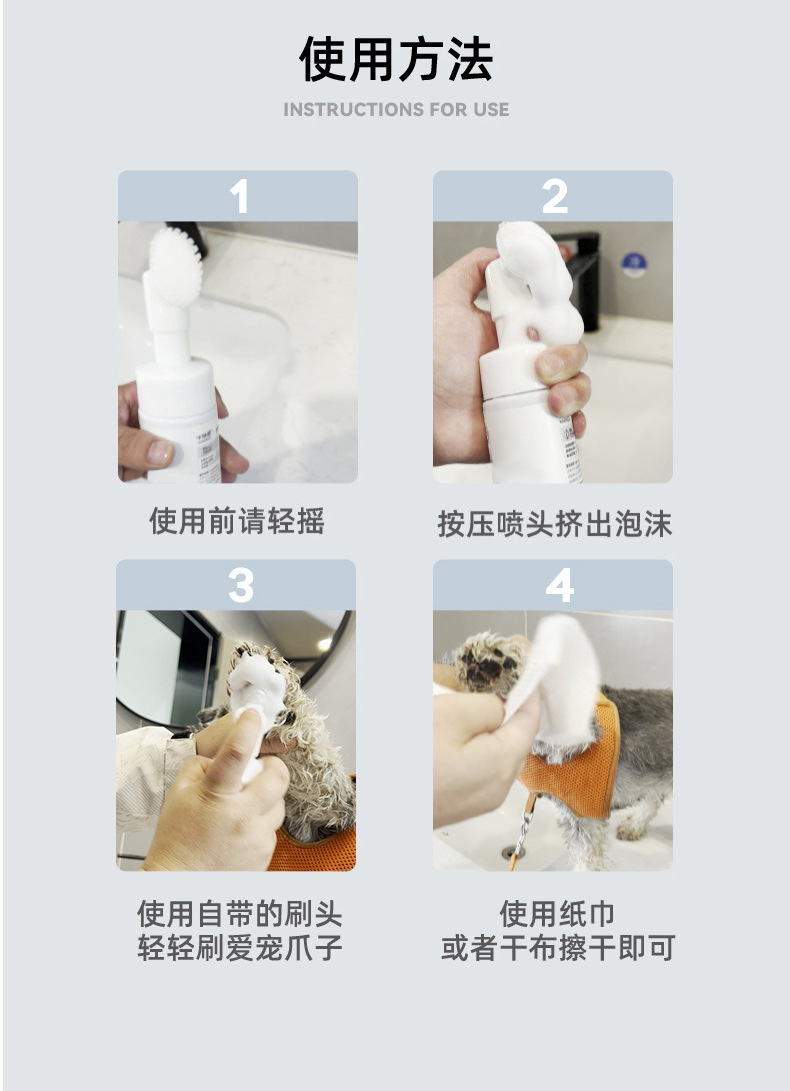 使用方法

INSTRUCTIONS FOR USE

1

使用前请轻摇

2

按压喷头挤出泡沫

3

使用自带的刷头
轻轻刷爱宠爪子

4

使用纸巾
或者干布擦干即可