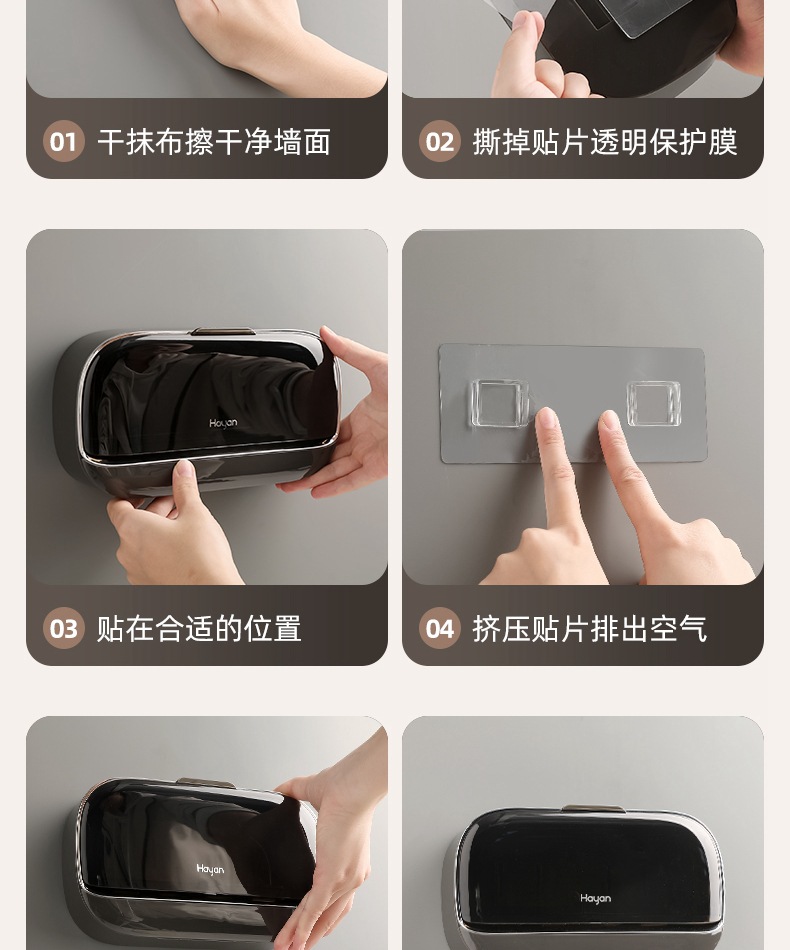 01 干抹布擦干净墙面

02 撕掉贴片透明保护膜

Hayan

03 贴在合适的位置

04 挤压贴片排出空气

Hayan

Hayan