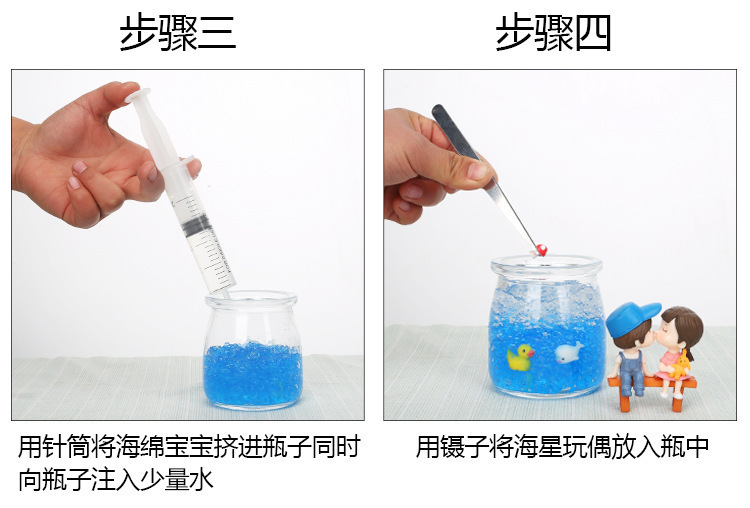 步骤三

用针筒将海绵宝宝挤进瓶子同时向瓶子注入少量水

步骤四

用镊子将海星玩偶放入瓶中