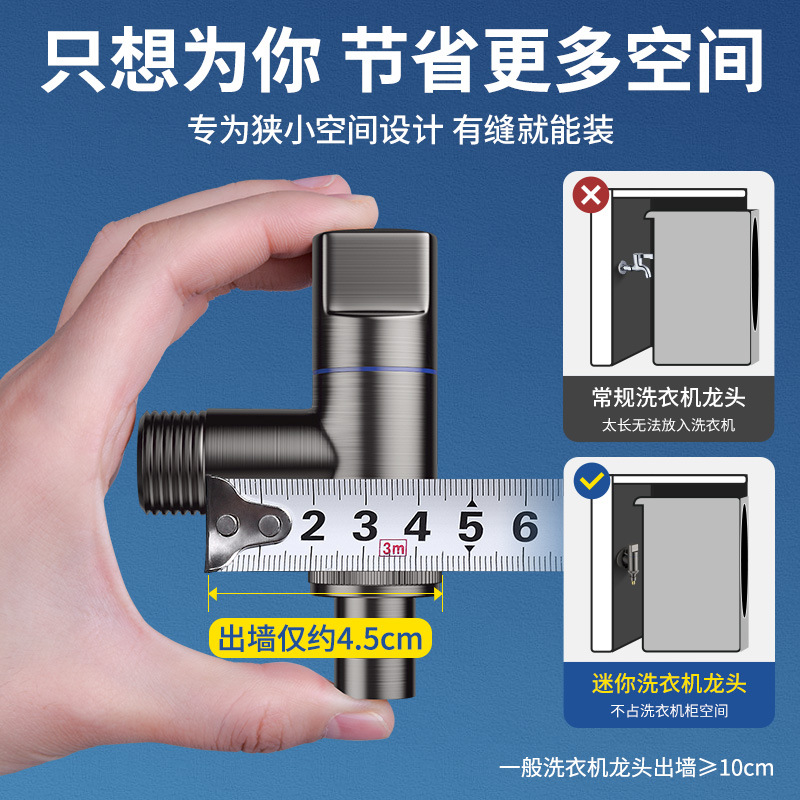 只想为你 节省更多空间

专为狭小空间设计 有缝就能装

2 3 4 5 6

3m

出墙仅约4.5cm

常规洗衣机龙头

太长无法放入洗衣机

迷你洗衣机龙头

不占洗衣机柜空间

一般洗衣机龙头出墙≥10cm