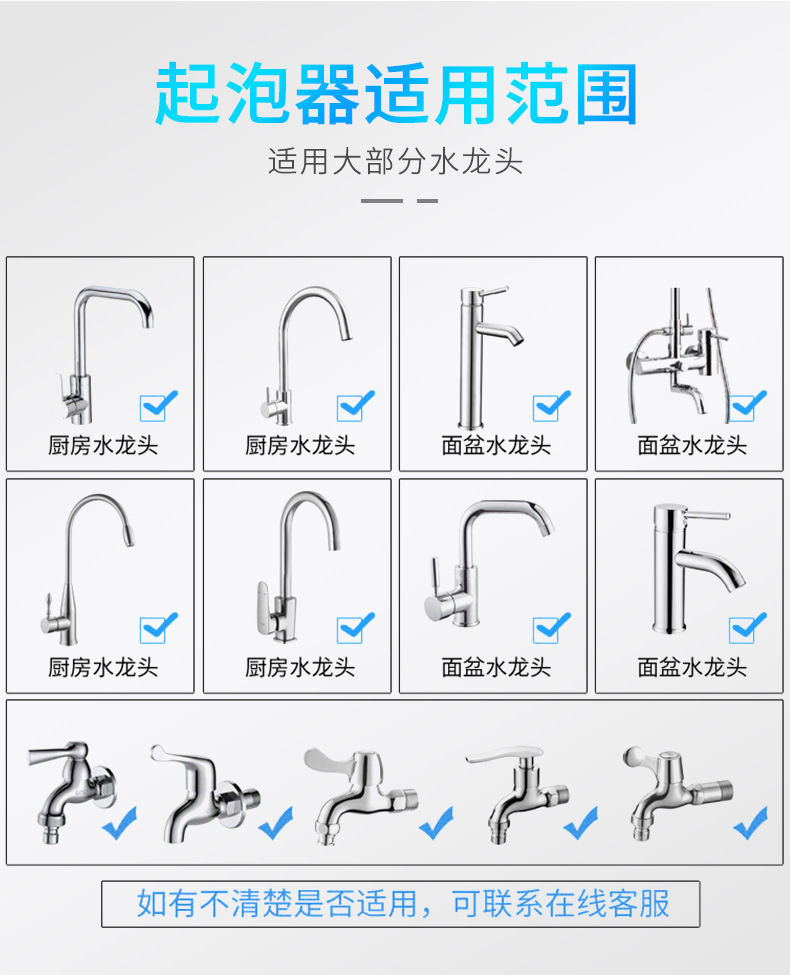 起泡器适用范围

适用大部分水龙头

厨房水龙头

厨房水龙头

面盆水龙头

面盆水龙头

厨房水龙头

厨房水龙头

面盆水龙头

面盆水龙头

如有不清楚是否适用，可联系在线客服