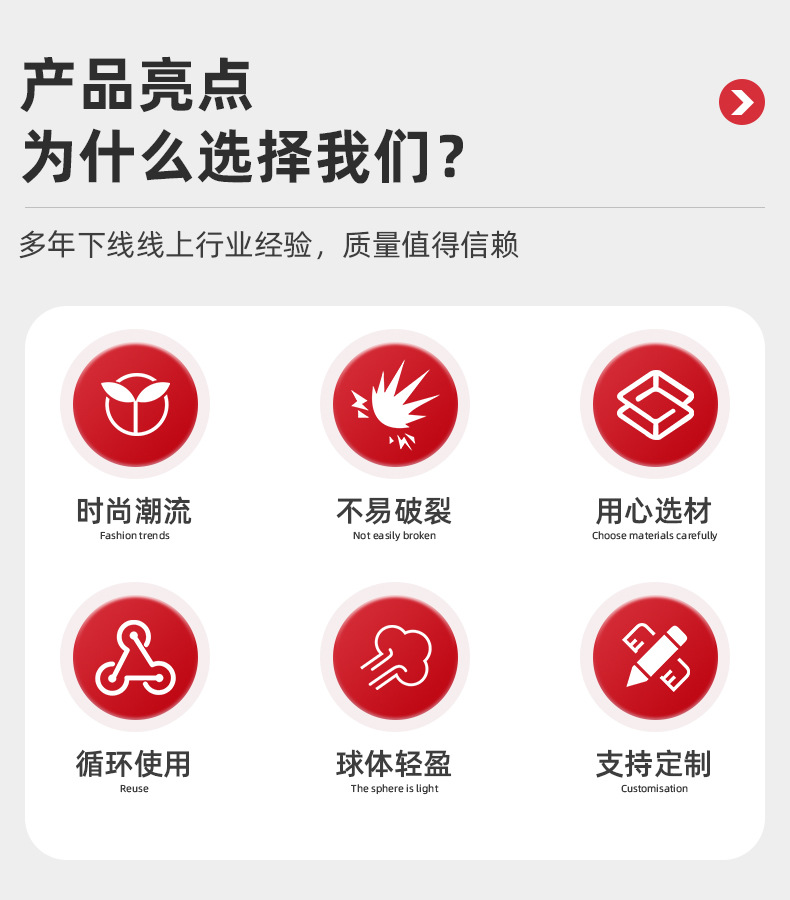 产品亮点
为什么选择我们?

多年下线线上行业经验，质量值得信赖

时尚潮流
Fashion trends

不易破裂
Not easily broken

用心选材
Choose materials carefully

循环使用
Reuse

球体轻盈
The sphere is light

支持定制
Customisation