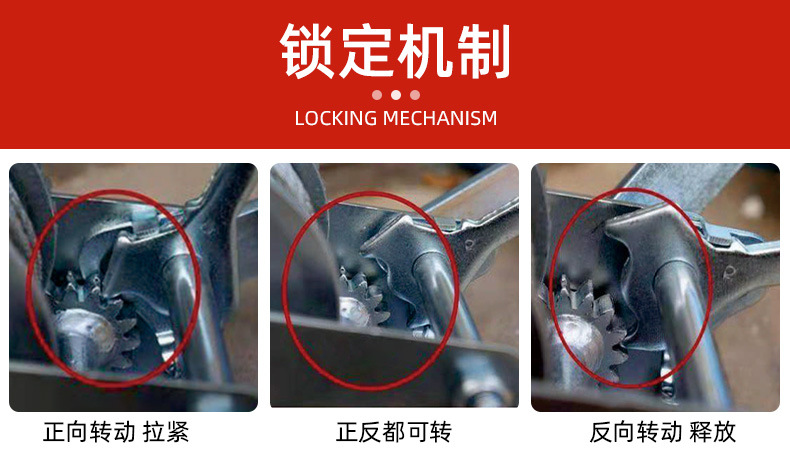 锁定机制

LOCKING MECHANISM

正向转动 拉紧

正反都可转

反向转动 释放