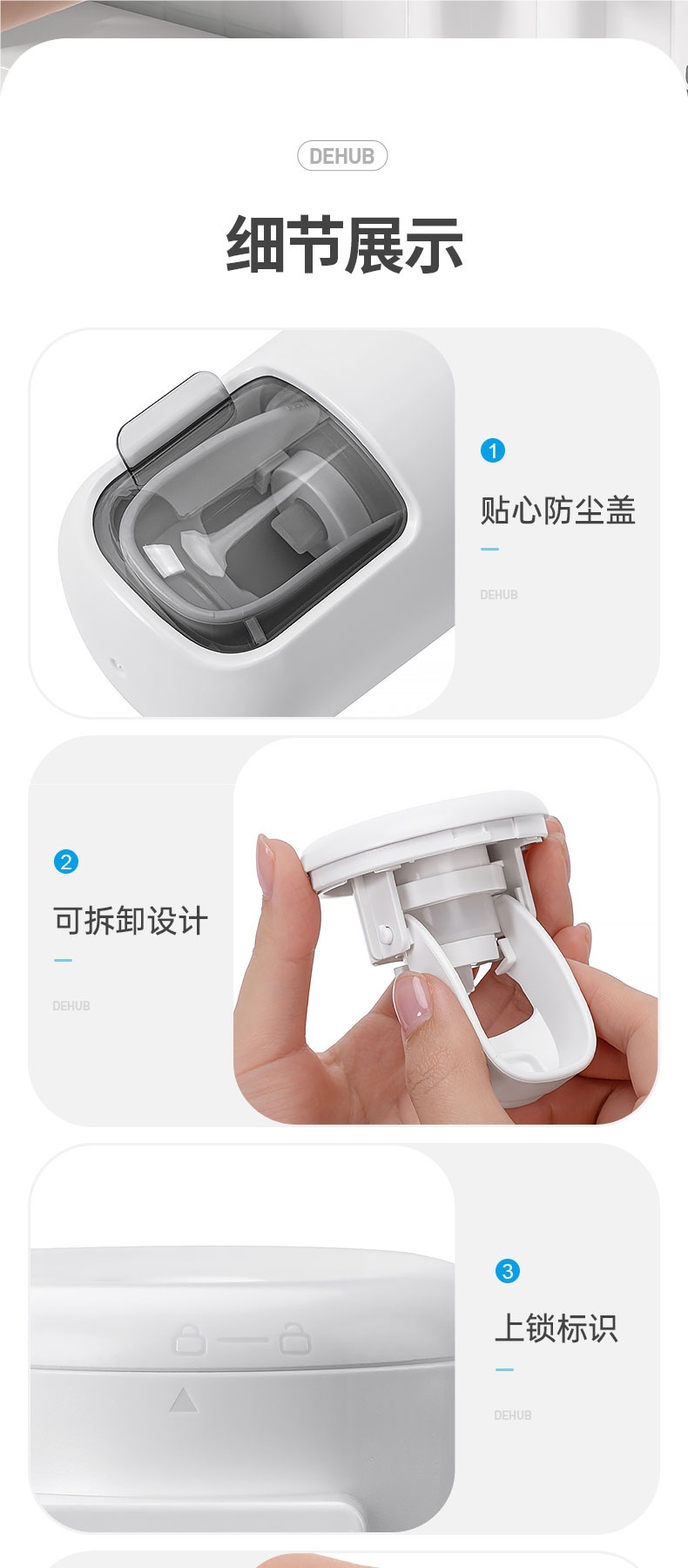 DEHUB

细节展示

1

贴心防尘盖

DEHUB

2

可拆卸设计

DEHUB

3

上锁标识

DEHUB