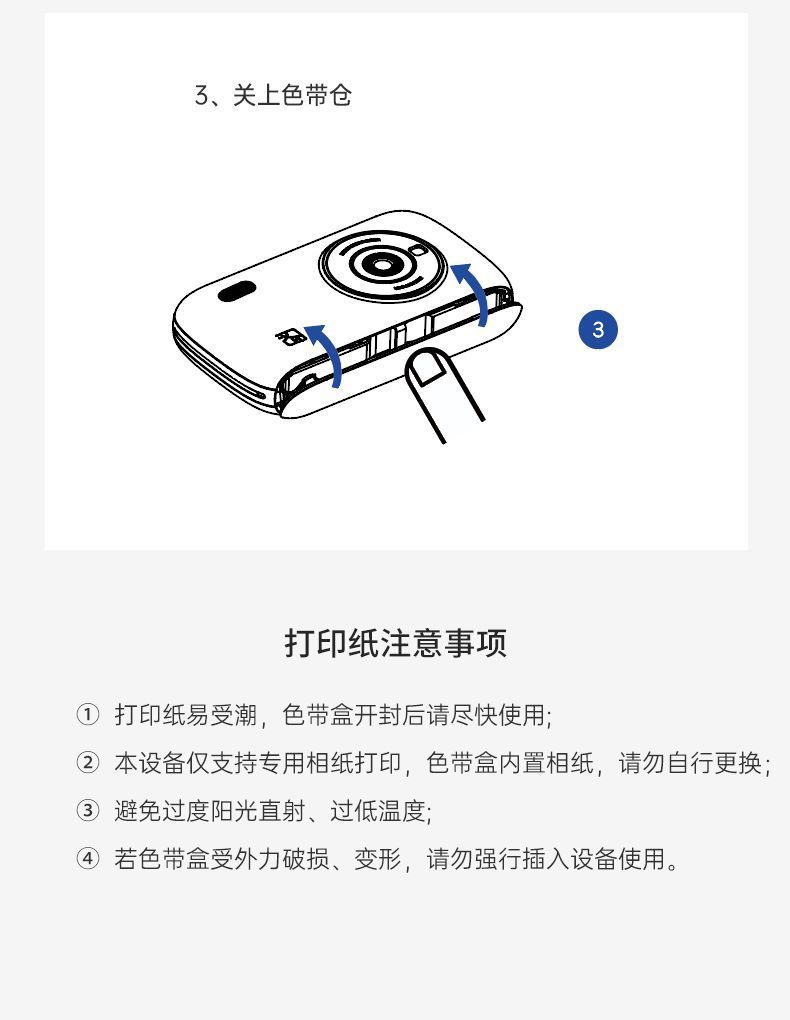 3、关上色带仓

3

打印纸注意事项

① 打印纸易受潮，色带盒开封后请尽快使用;

② 本设备仅支持专用相纸打印，色带盒内置相纸，请勿自行更换;

③ 避免过度阳光直射、过低温度;

④ 若色带盒受外力破损、变形，请勿强行插入设备使用。