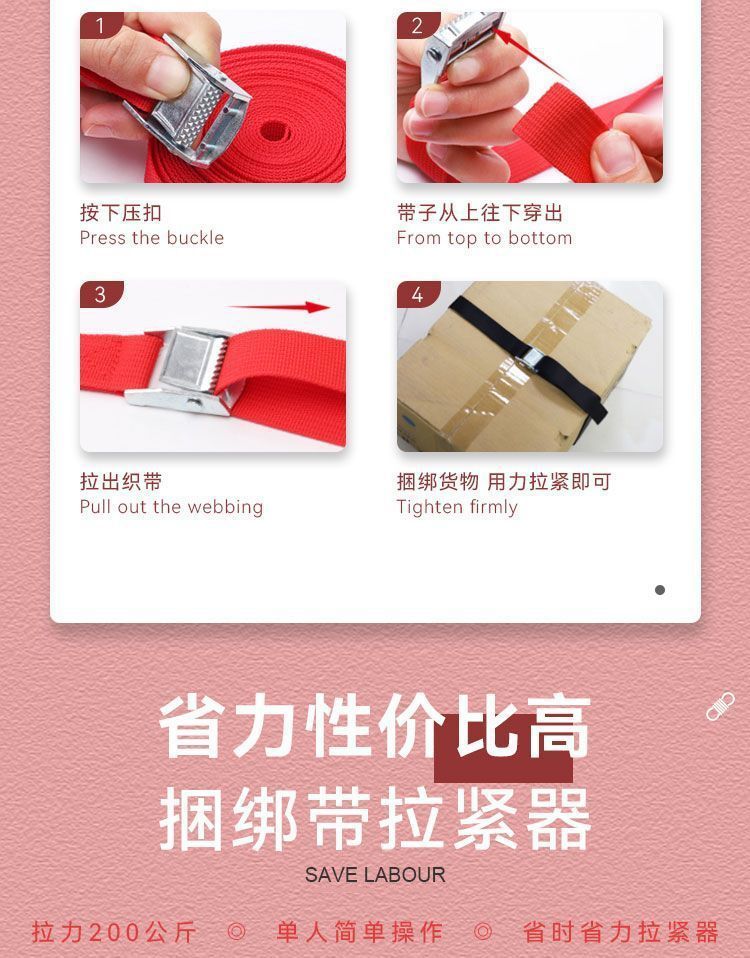 1

按下压扣
Press the buckle

2

带子从上往下穿出
From top to bottom

3

拉出织带
Pull out the webbing

4

捆绑货物 用力拉紧即可
Tighten firmly

省力性价比高
捆绑带拉紧器
SAVE LABOUR

拉力200公斤 ◎ 单人简单操作 ◎ 省时省力拉紧器