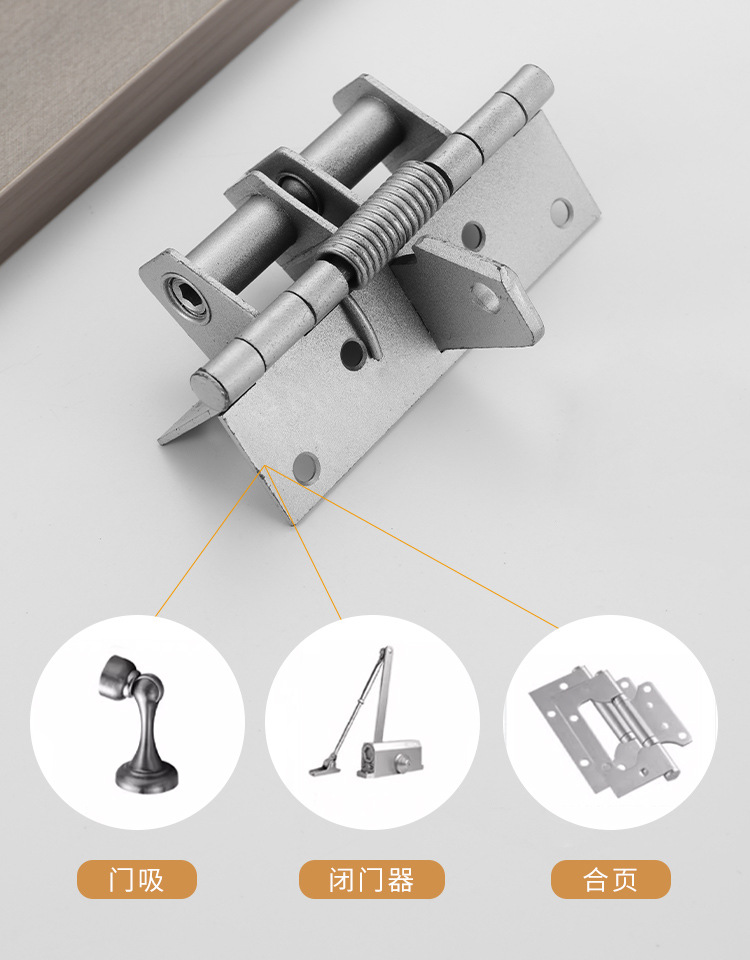 门吸

闭门器

合页