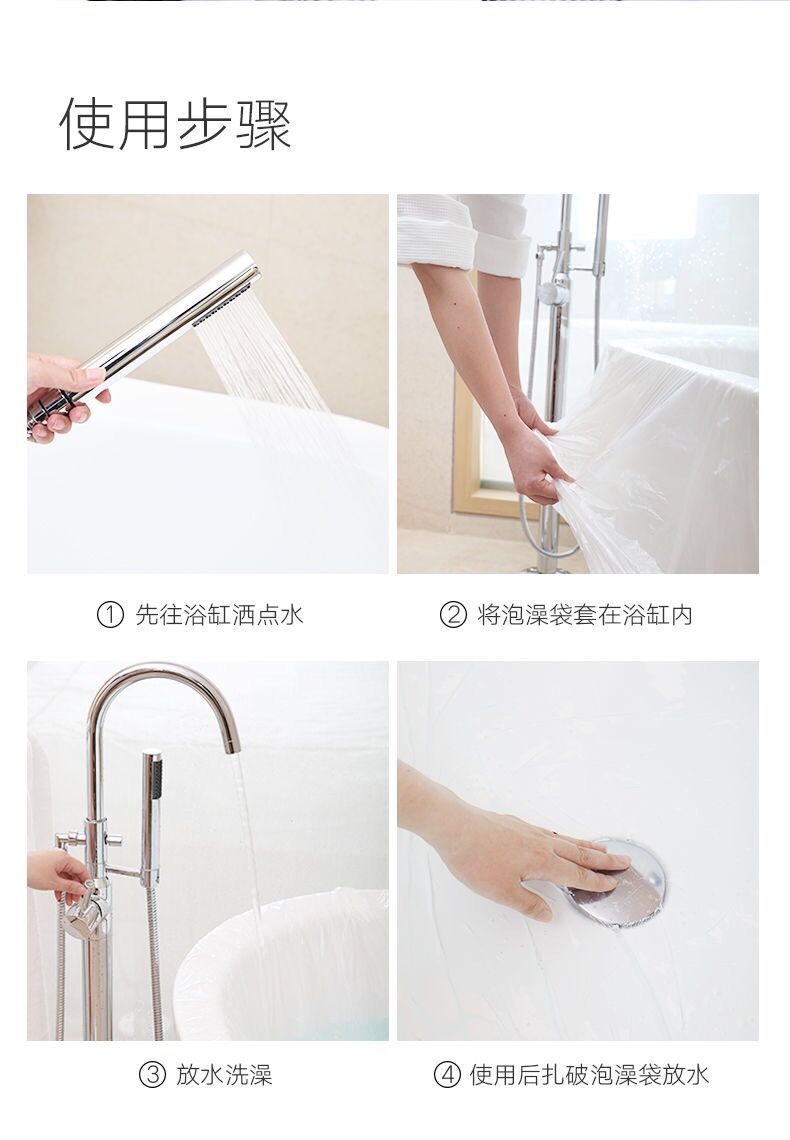 使用步骤

① 先往浴缸洒点水

② 将泡澡袋套在浴缸内

③ 放水洗澡

④ 使用后扎破泡澡袋放水