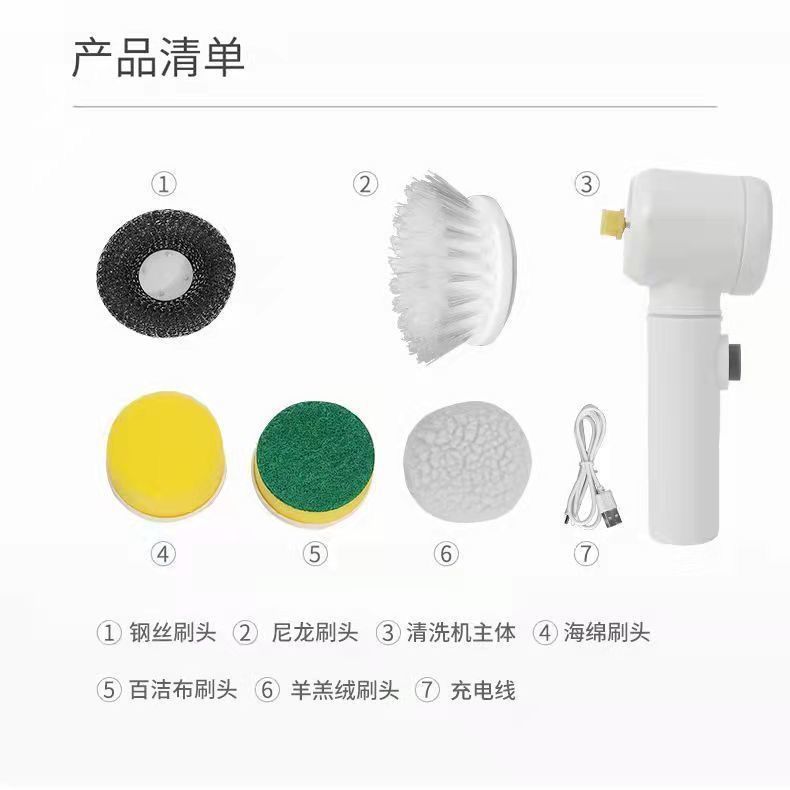 产品清单

①

②

③

④

⑤

⑥

⑦

① 钢丝刷头 ② 尼龙刷头 ③ 清洗机主体 ④ 海绵刷头

⑤ 百洁布刷头 ⑥ 羊羔绒刷头 ⑦ 充电线