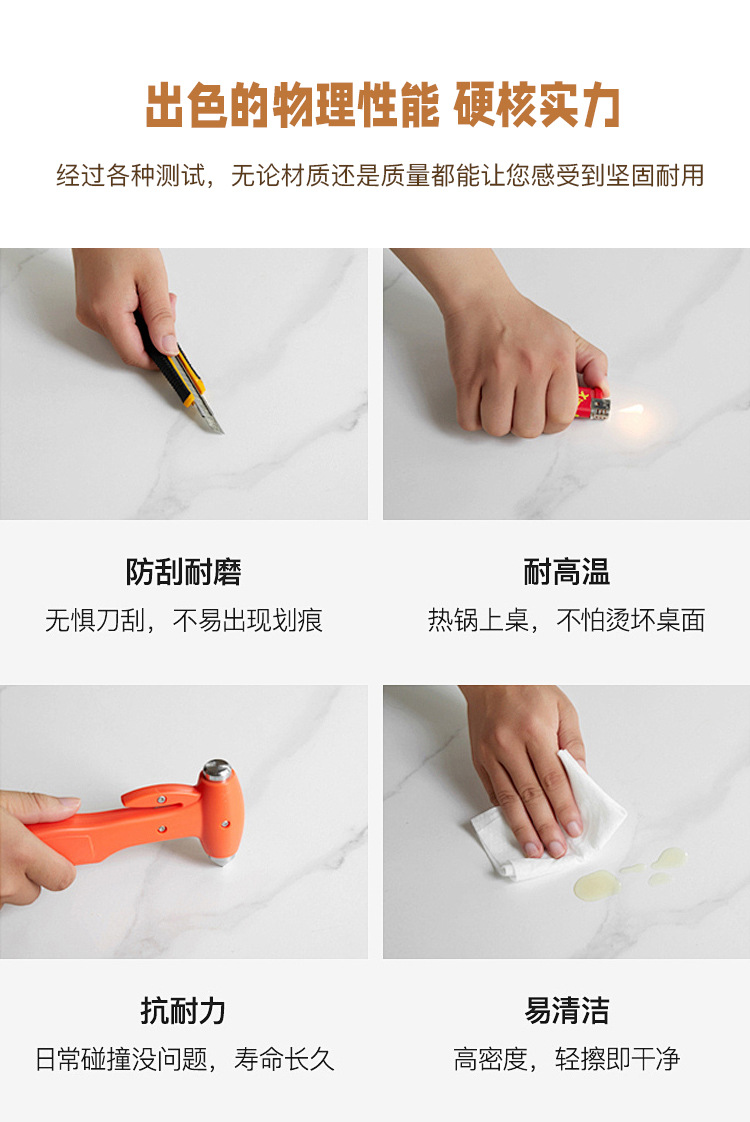 出色的物理性能 硬核实力

经过各种测试，无论材质还是质量都能让您感受到坚固耐用

防刮耐磨

无惧刀刮，不易出现划痕

耐高温

热锅上桌，不怕烫坏桌面

抗耐力

日常碰撞没问题，寿命长久

易清洁

高密度，轻擦即干净