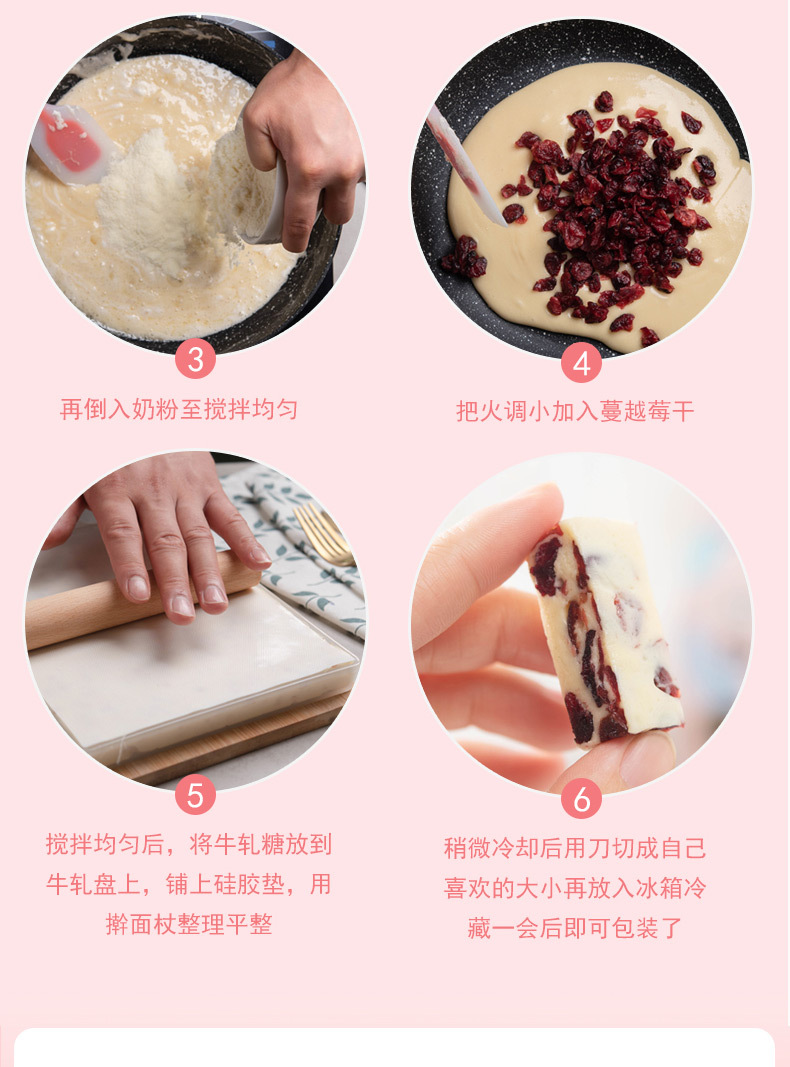 3

再倒入奶粉至搅拌均匀

4

把火调小加入蔓越莓干

5

搅拌均匀后，将牛轧糖放到牛轧盘上，铺上硅胶垫，用擀面杖整理平整

6

稍微冷却后用刀切成自己喜欢的大小再放入冰箱冷藏一会后即可包装了