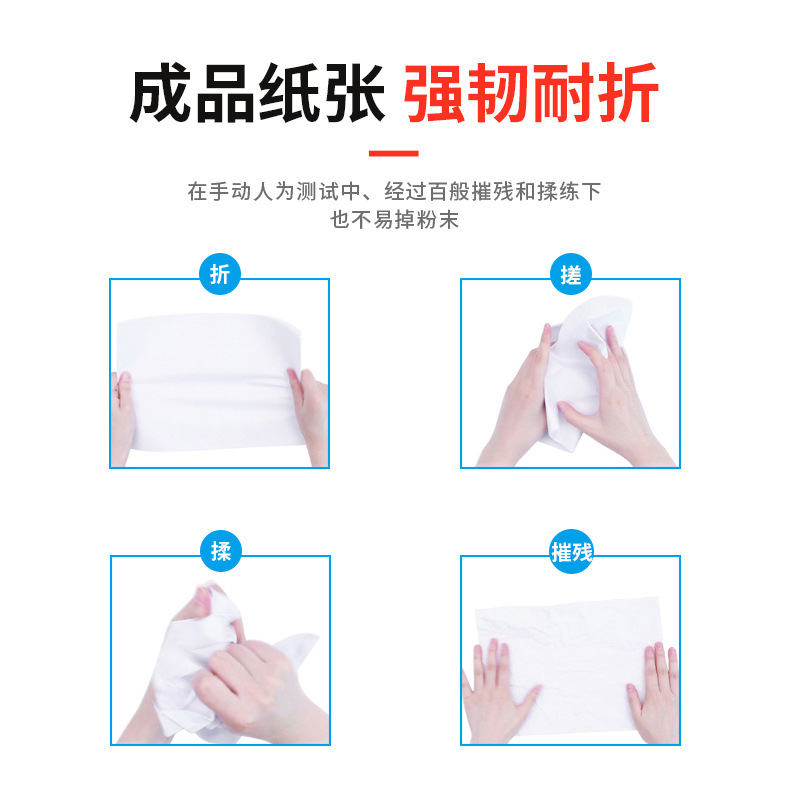 成品纸张 强韧耐折

在手动人为测试中、经过百般摧残和揉练下
也不易掉粉末

折

搓

揉

摧残