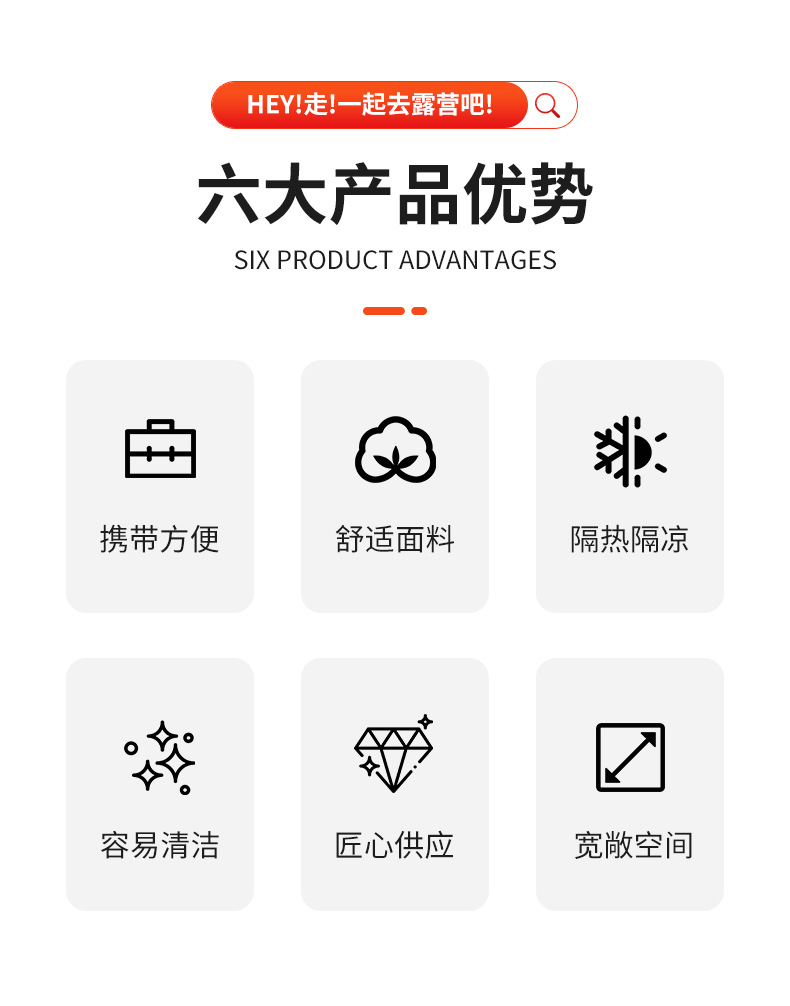 HEY!走!一起去露营吧!

六大产品优势

SIX PRODUCT ADVANTAGES

携带方便

舒适面料

隔热隔凉

容易清洁

匠心供应

宽敞空间